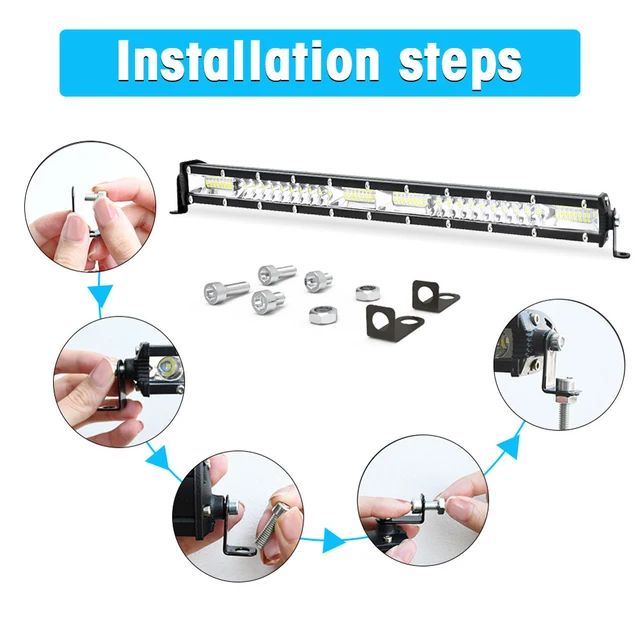 Installation steps