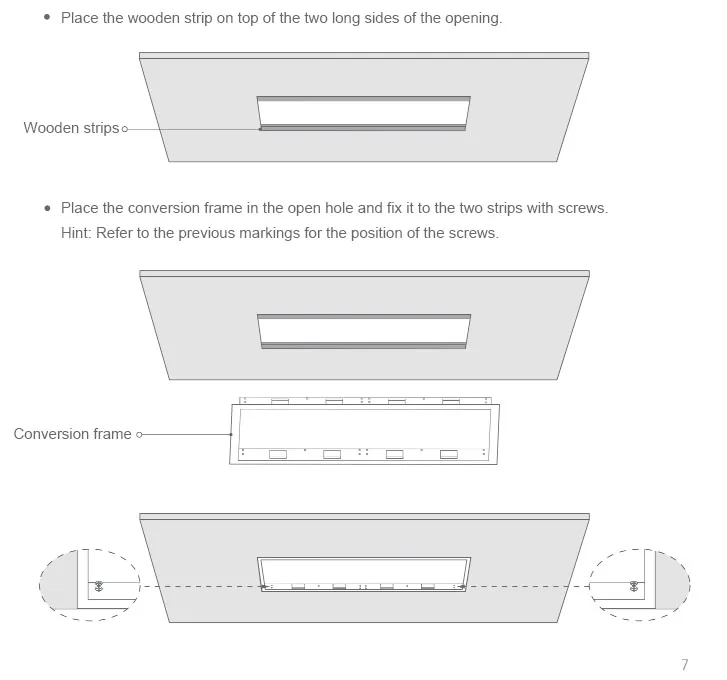 • Place the wooden strip on top of the two long sides of the opening.

Wooden strips

• Place the conversion frame in the open hole and fix it to the two strips with screws.
Hint: Refer to the previous markings for the position of the screws.

Conversion frame

7