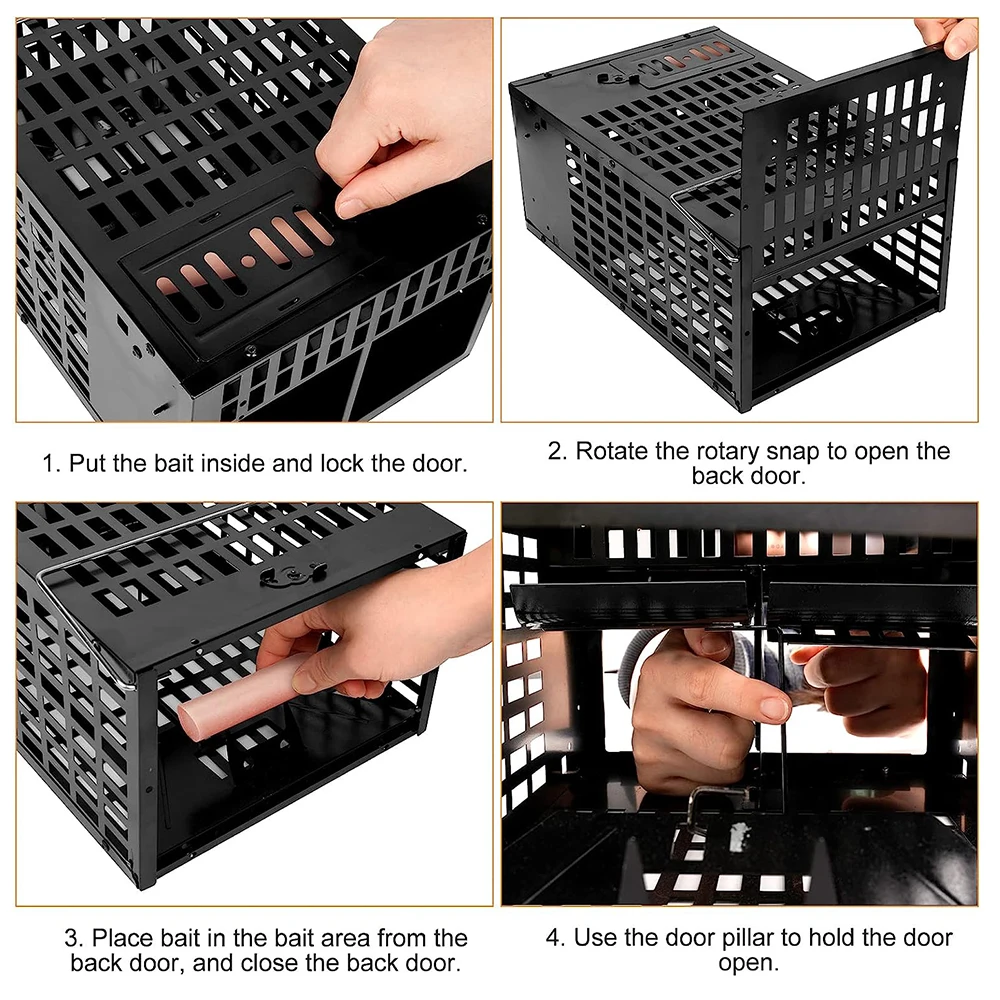 1. Put the bait inside and lock the door.

2. Rotate the rotary snap to open the back door.

3. Place bait in the bait area from the back door, and close the back door.

4. Use the door pillar to hold the door open.