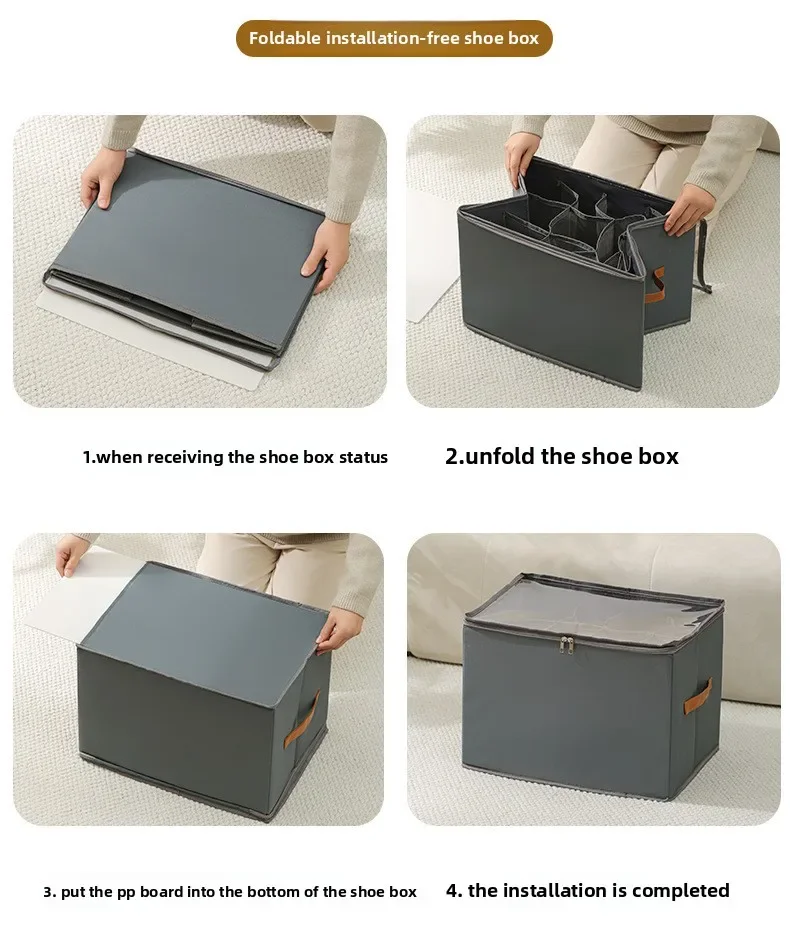 Foldable installation-free shoe box

1.when receiving the shoe box status

2.unfold the shoe box

3. put the pp board into the bottom of the shoe box

4. the installation is completed