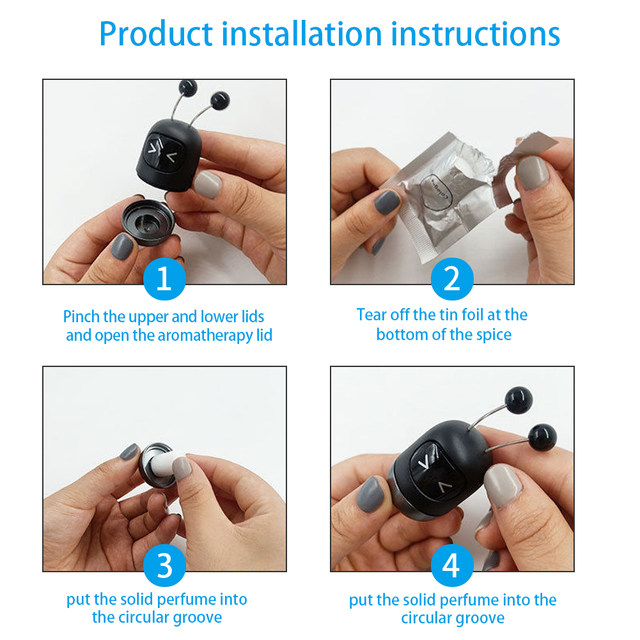 Product installation instructions

1

Pinch the upper and lower lids and open the aromatherapy lid

2

Tear off the tin foil at the bottom of the spice

3

put the solid perfume into the circular groove

4

put the solid perfume into the circular groove