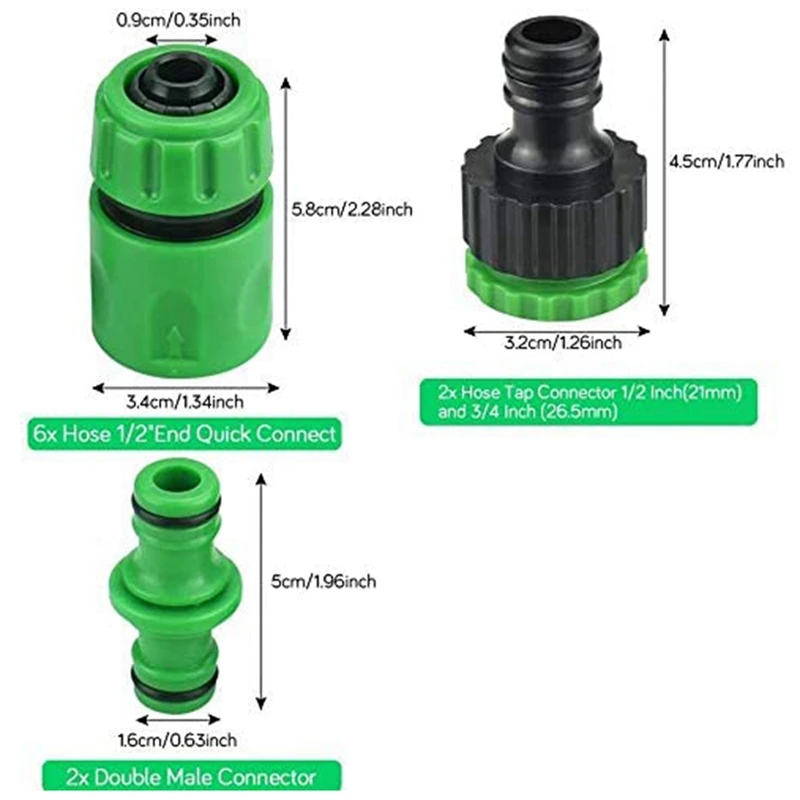 0.9cm/0.35inch

5.8cm/2.28inch

3.4cm/1.34inch

6x Hose 1/2"End Quick Connect

4.5cm/1.77inch

3.2cm/1.26inch

2x Hose Tap Connector 1/2 Inch(21mm) and 3/4 Inch (26.5mm)

5cm/1.96inch

1.6cm/0.63inch

2x Double Male Connector