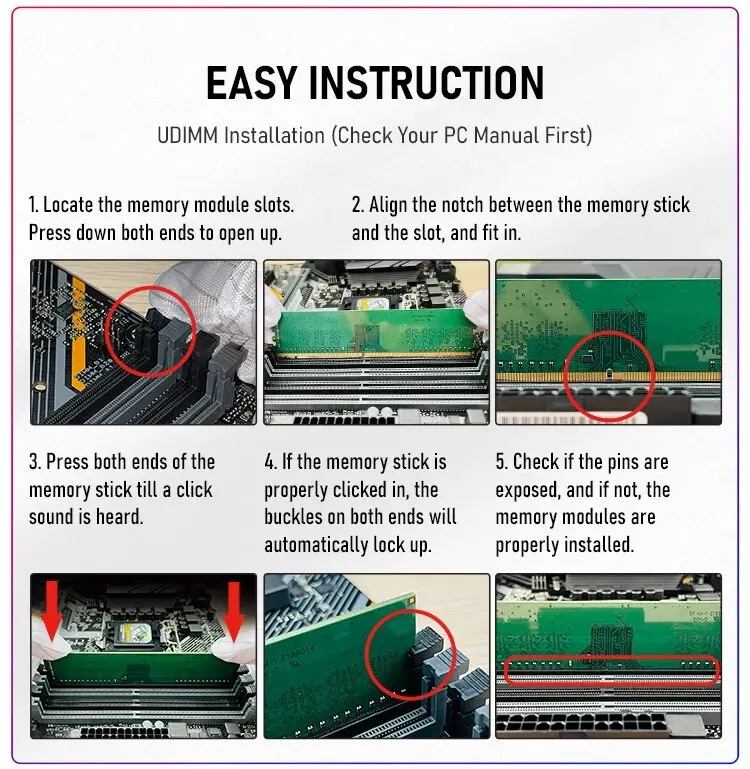 EASY INSTRUCTION

UDIMM Installation (Check Your PC Manual First)

1. Locate the memory module slots. Press down both ends to open up.

2. Align the notch between the memory stick and the slot, and fit in.

3. Press both ends of the memory stick till a click sound is heard.

4. If the memory stick is properly clicked in, the buckles on both ends will automatically lock up.

5. Check if the pins are exposed, and if not, the memory modules are properly installed.