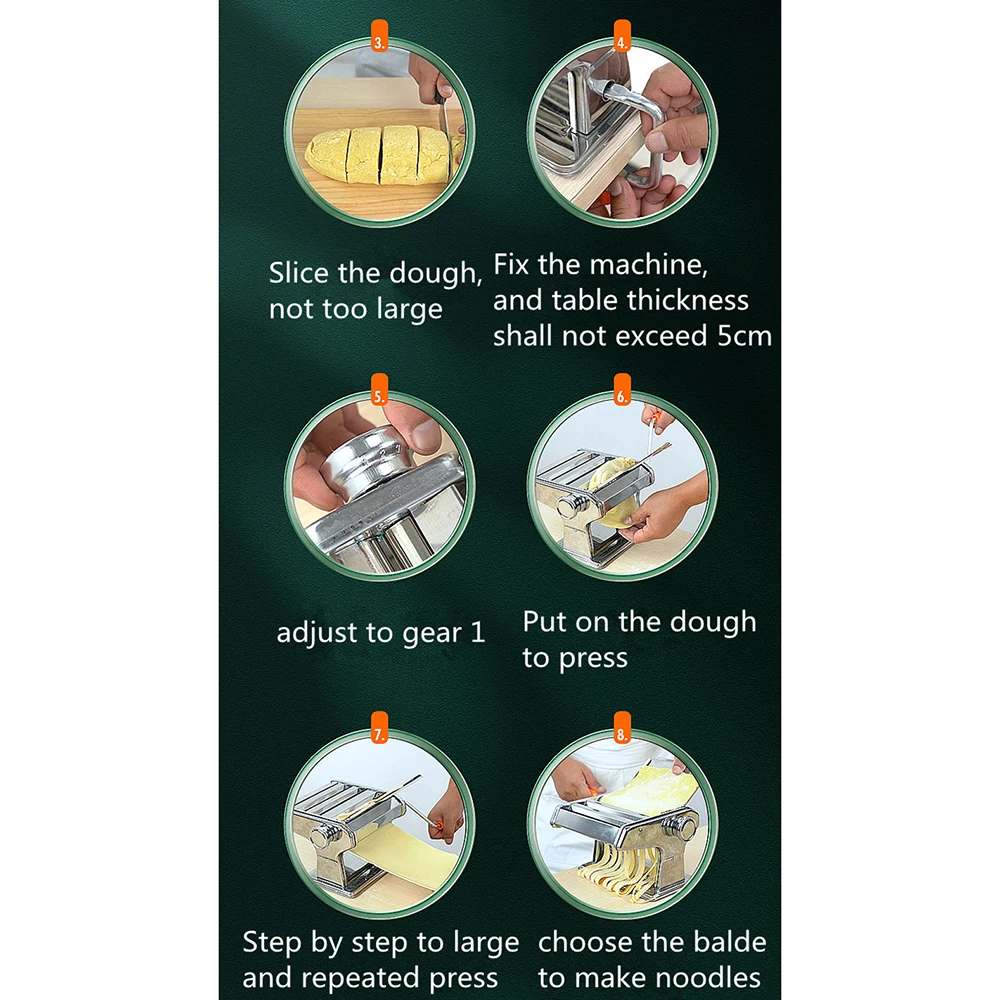 3.

Slice the dough, not too large

4.

Fix the machine, and table thickness shall not exceed 5cm

5.

adjust to gear 1

6.

Put on the dough to press

7.

Step by step to large and repeated press

8.

choose the balde to make noodles