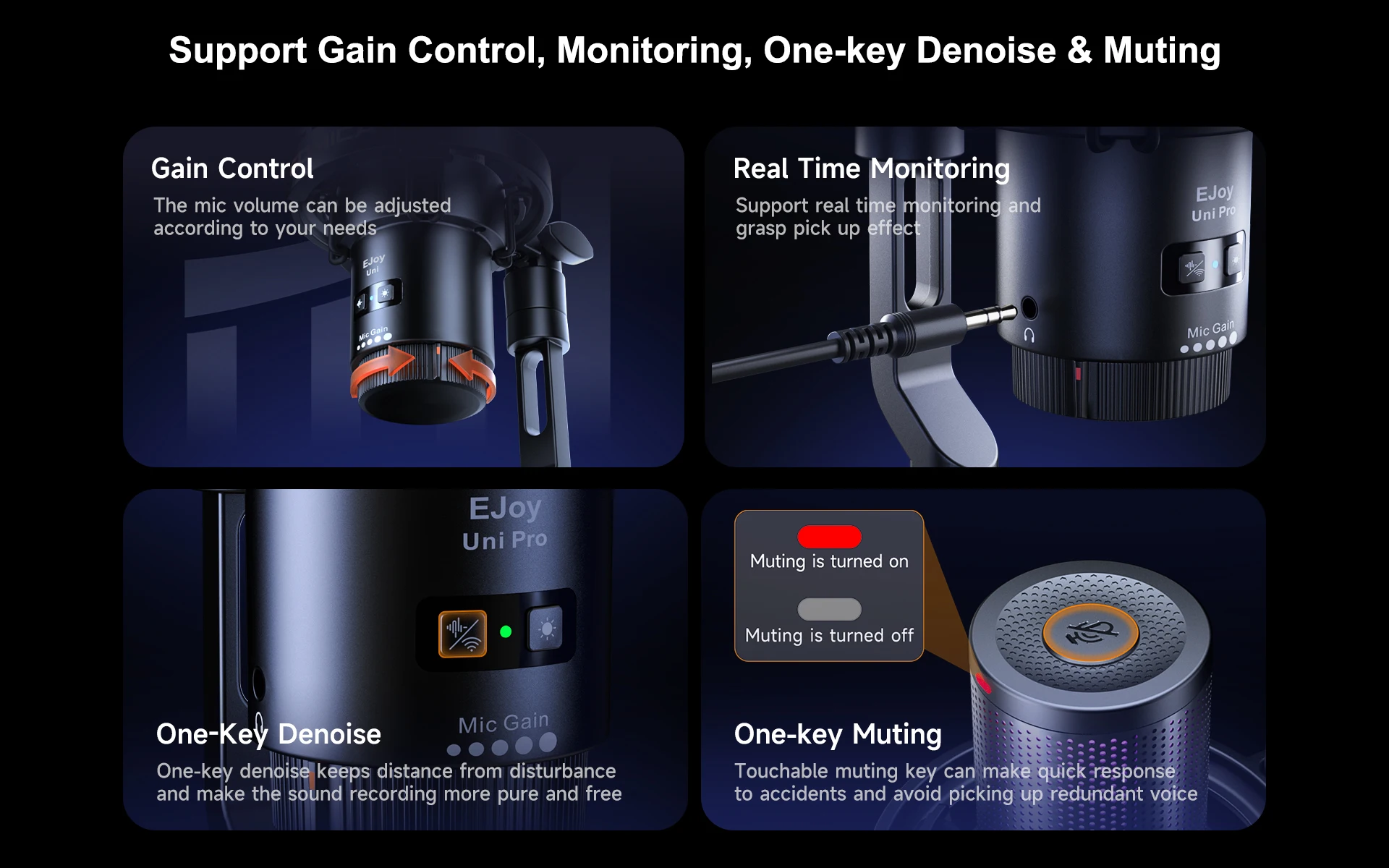 Support Gain Control, Monitoring, One-key Denoise & Muting

Gain Control

The mic volume can be adjusted according to your needs

EJoy Uni

Mic Gain

Real Time Monitoring

Support real time monitoring and grasp pick up effect

EJoy Uni Pro

Mic Gain

EJoy Uni Pro

Mic Gain

One-Key Denoise

One-key denoise keeps distance from disturbance and make the sound recording more pure and free

Muting is turned on

Muting is turned off

One-key Muting

Touchable muting key can make quick response to accidents and avoid picking up redundant voice