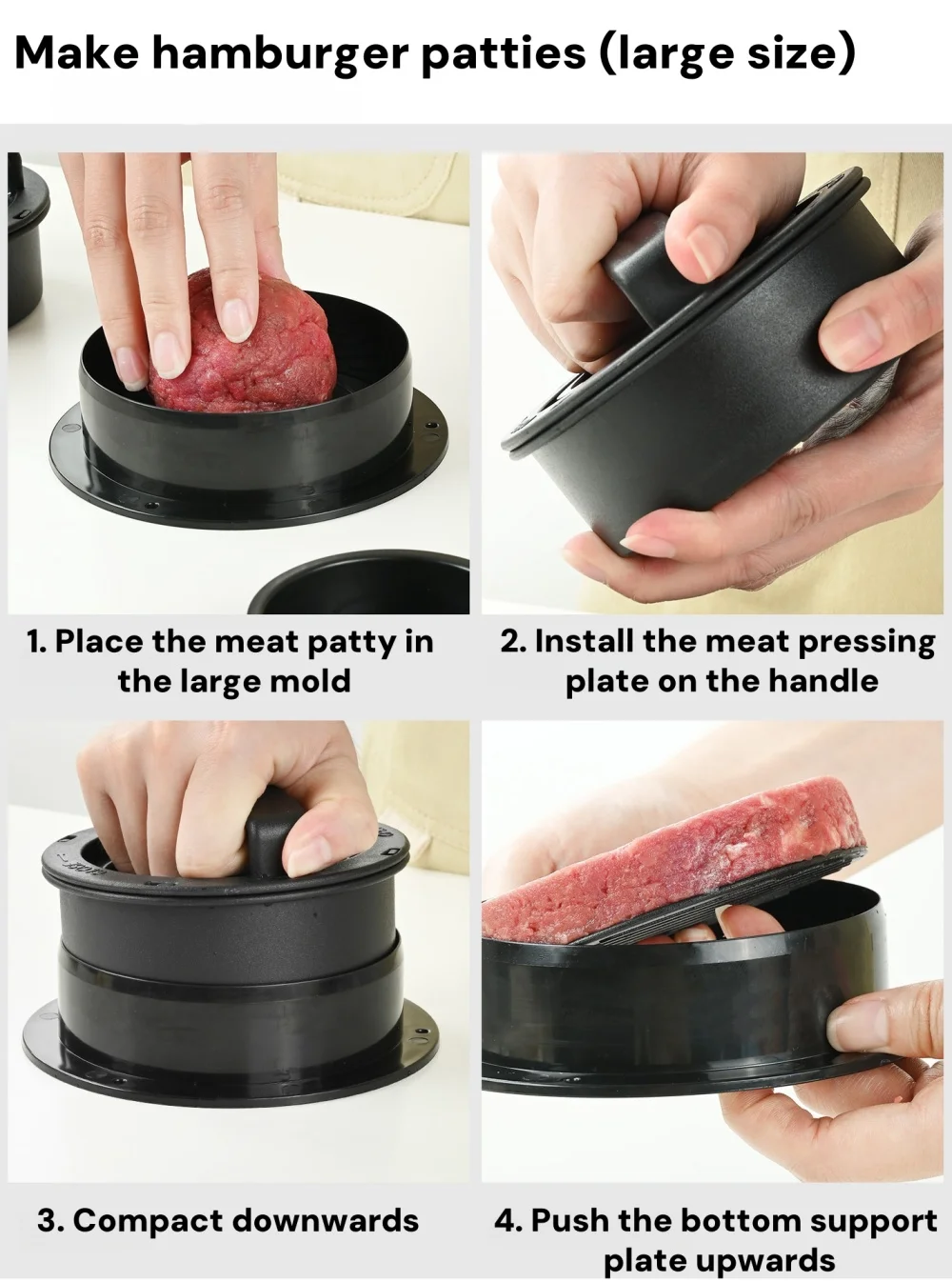 Make hamburger patties (large size)

1. Place the meat patty in the large mold

2. Install the meat pressing plate on the handle

3. Compact downwards

4. Push the bottom support plate upwards