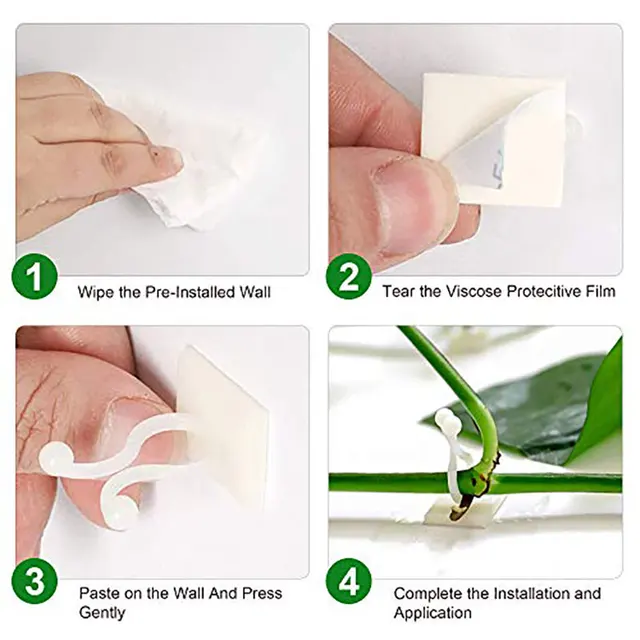 1 Wipe the Pre-Installed Wall

2 Tear the Viscose Protecitive Film

3 Paste on the Wall And Press Gently

4 Complete the Installation and Application