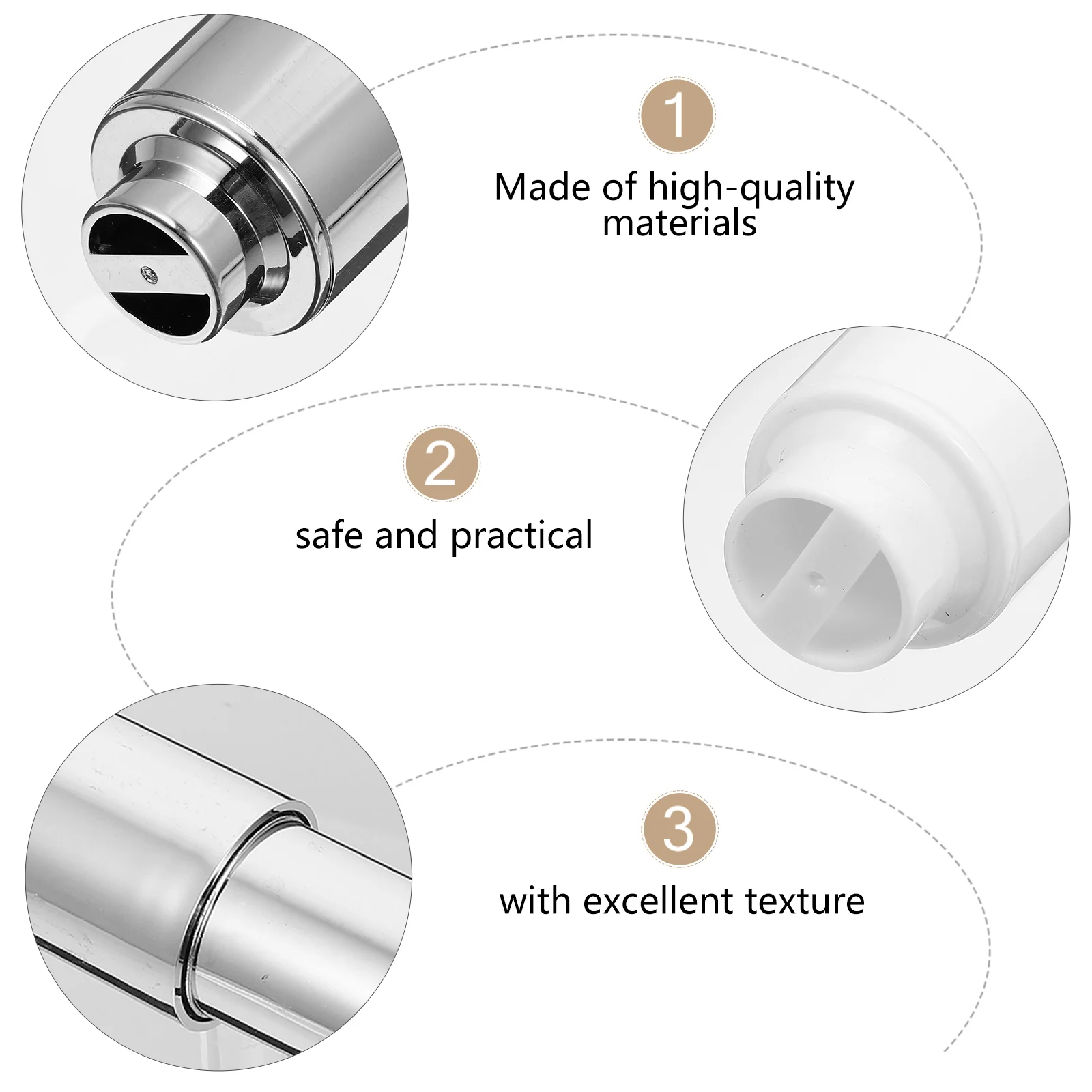 1

Made of high-quality materials

2

safe and practical

3

with excellent texture