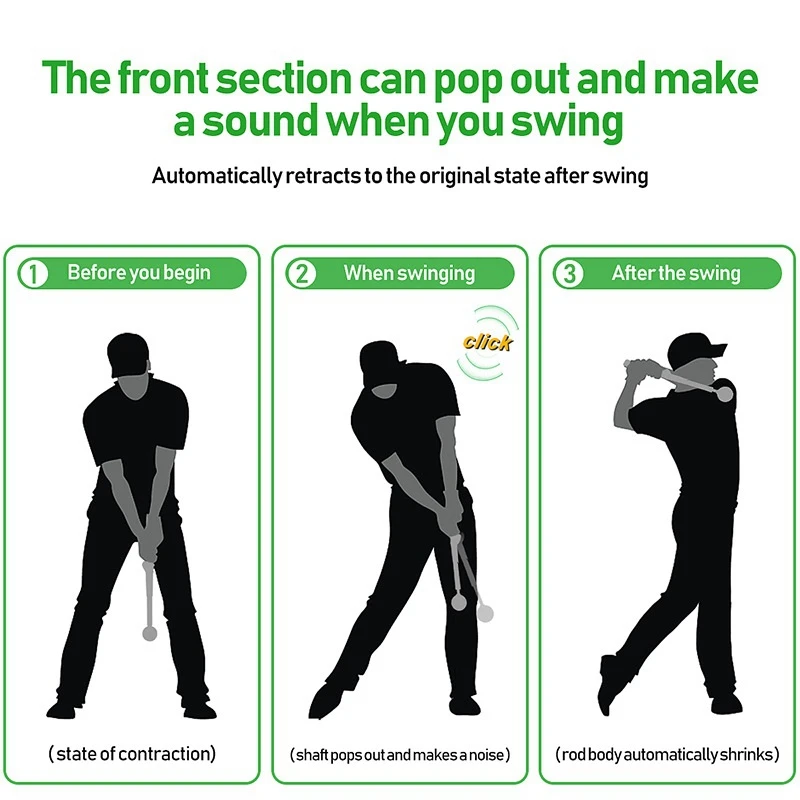 The front section can pop out and make a sound when you swing

Automatically retracts to the original state after swing

1 Before you begin

(state of contraction)

2 When swinging

click

(shaft pops out and makes a noise)

3 After the swing

(rod body automatically shrinks)