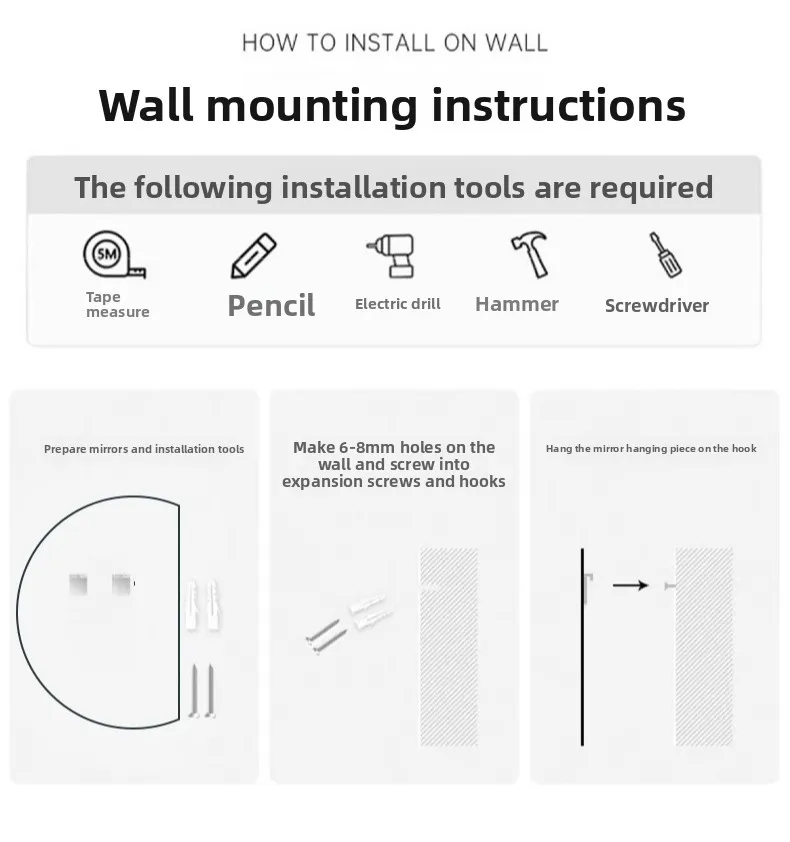 HOW TO INSTALL ON WALL

Wall mounting instructions

The following installation tools are required

5M

Tape measure

Pencil

Electric drill

Hammer

Screwdriver

Prepare mirrors and installation tools

Make 6-8mm holes on the wall and screw into expansion screws and hooks

Hang the mirror hanging piece on the hook