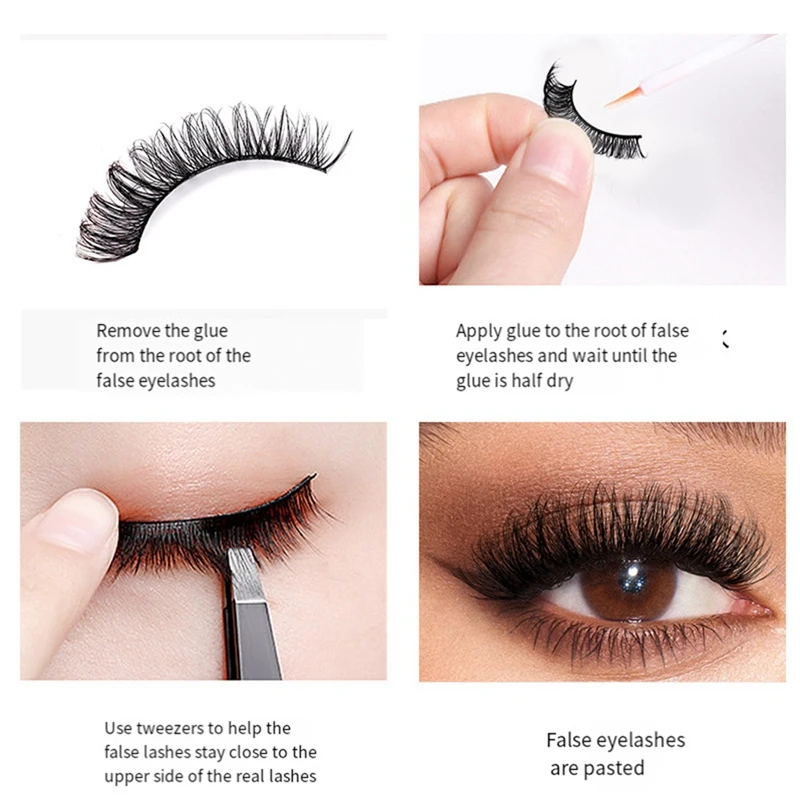 Remove the glue from the root of the false eyelashes

Apply glue to the root of false eyelashes and wait until the glue is half dry

Use tweezers to help the false lashes stay close to the upper side of the real lashes

False eyelashes are pasted