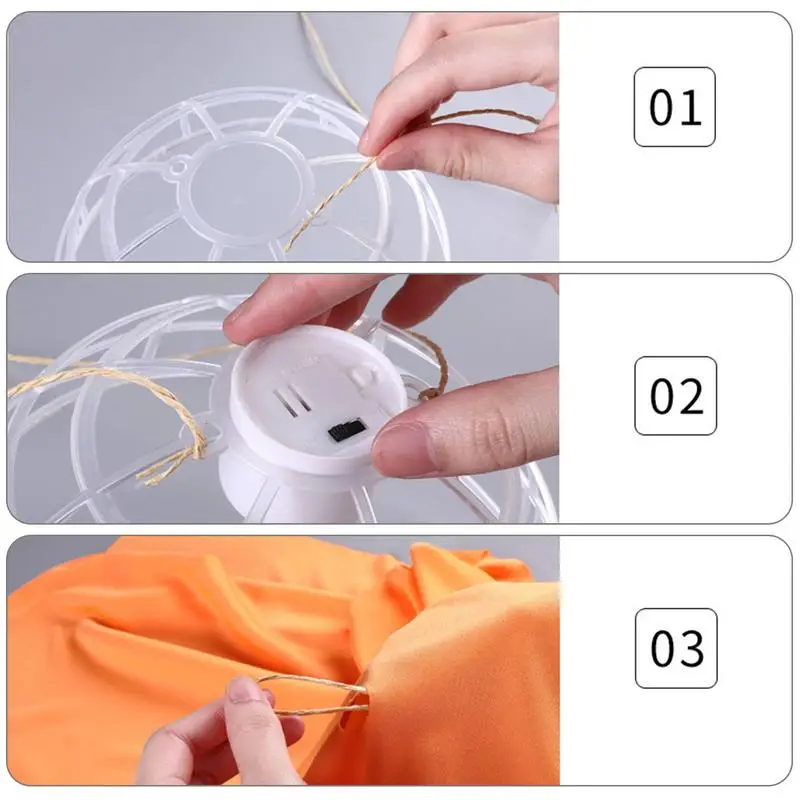 01

02

03