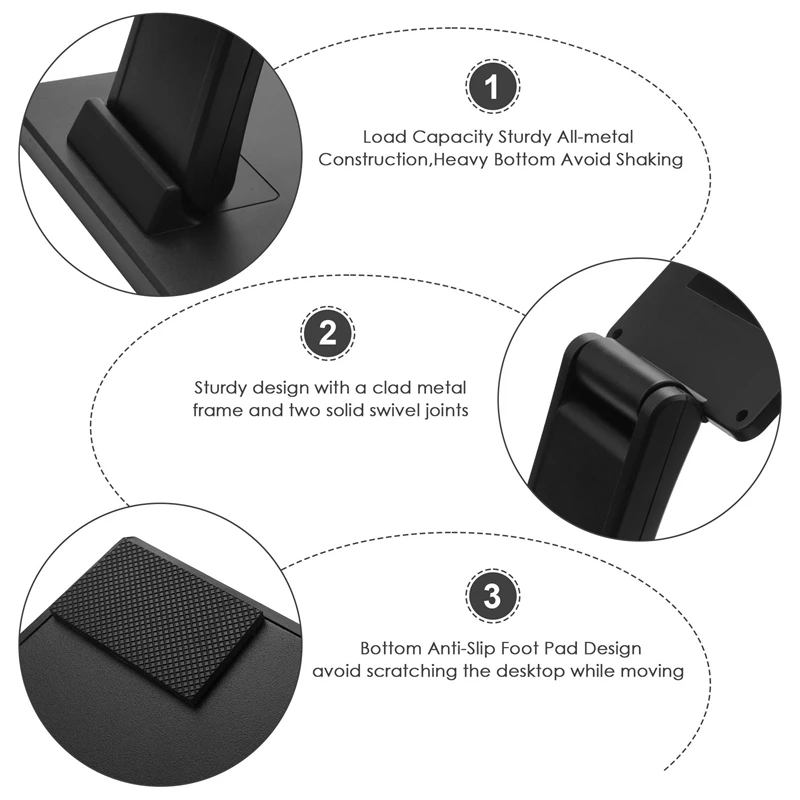 1

Load Capacity Sturdy All-metal Construction,Heavy Bottom Avoid Shaking

2

Sturdy design with a clad metal frame and two solid swivel joints

3

Bottom Anti-Slip Foot Pad Design avoid scratching the desktop while moving