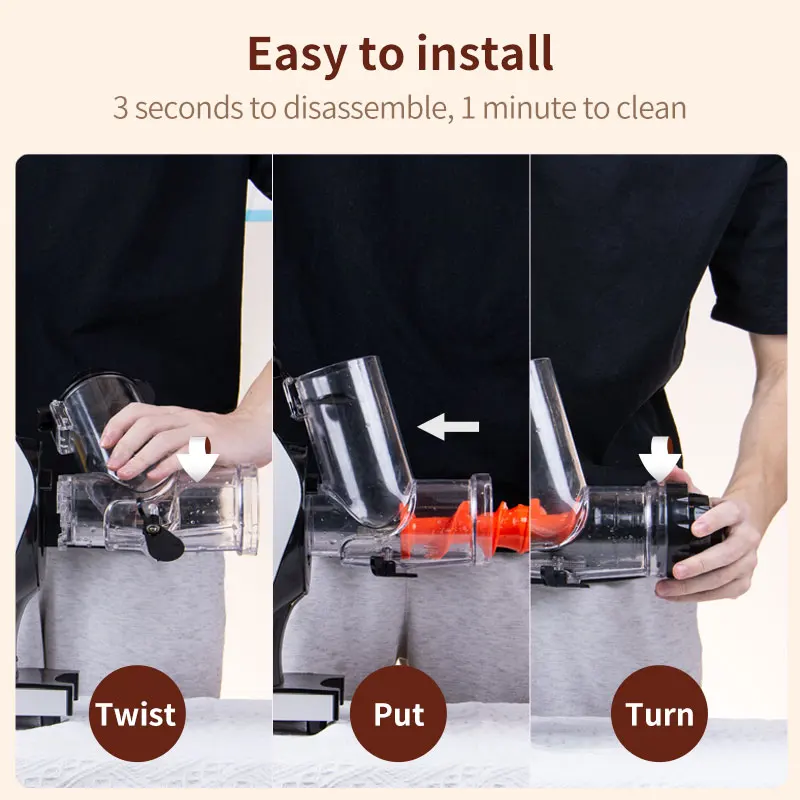 Easy to install

3 seconds to disassemble, 1 minute to clean

Twist

Put

Turn