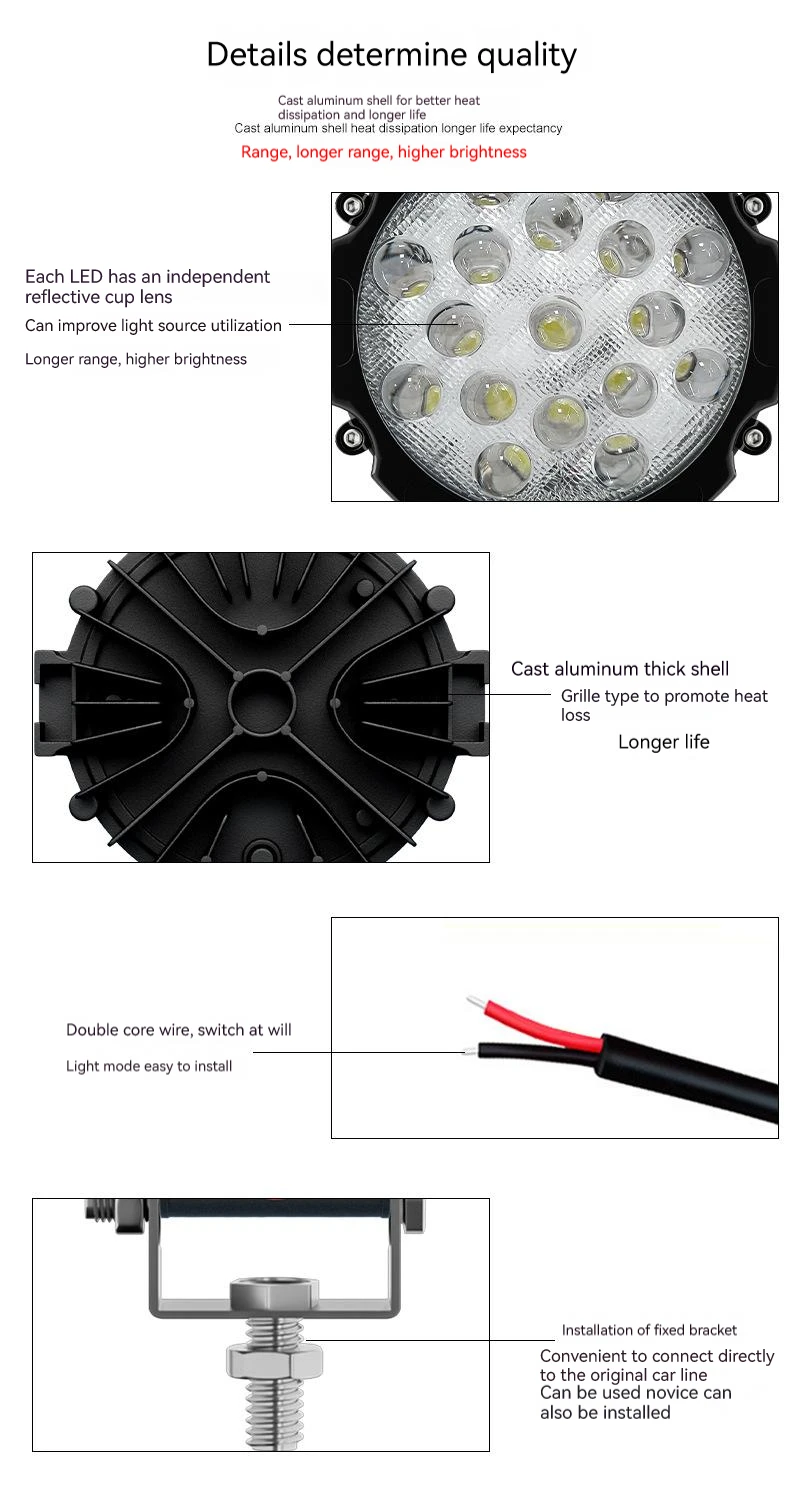 Details determine quality

Cast aluminum shell for better heat dissipation and longer life
Cast aluminum shell heat dissipation longer life expectancy

Range, longer range, higher brightness

Each LED has an independent reflective cup lens

Can improve light source utilization

Longer range, higher brightness

Cast aluminum thick shell

Grille type to promote heat loss

Longer life

Double core wire, switch at will

Light mode easy to install

Installation of fixed bracket

Convenient to connect directly to the original car line
Can be used novice can also be installed