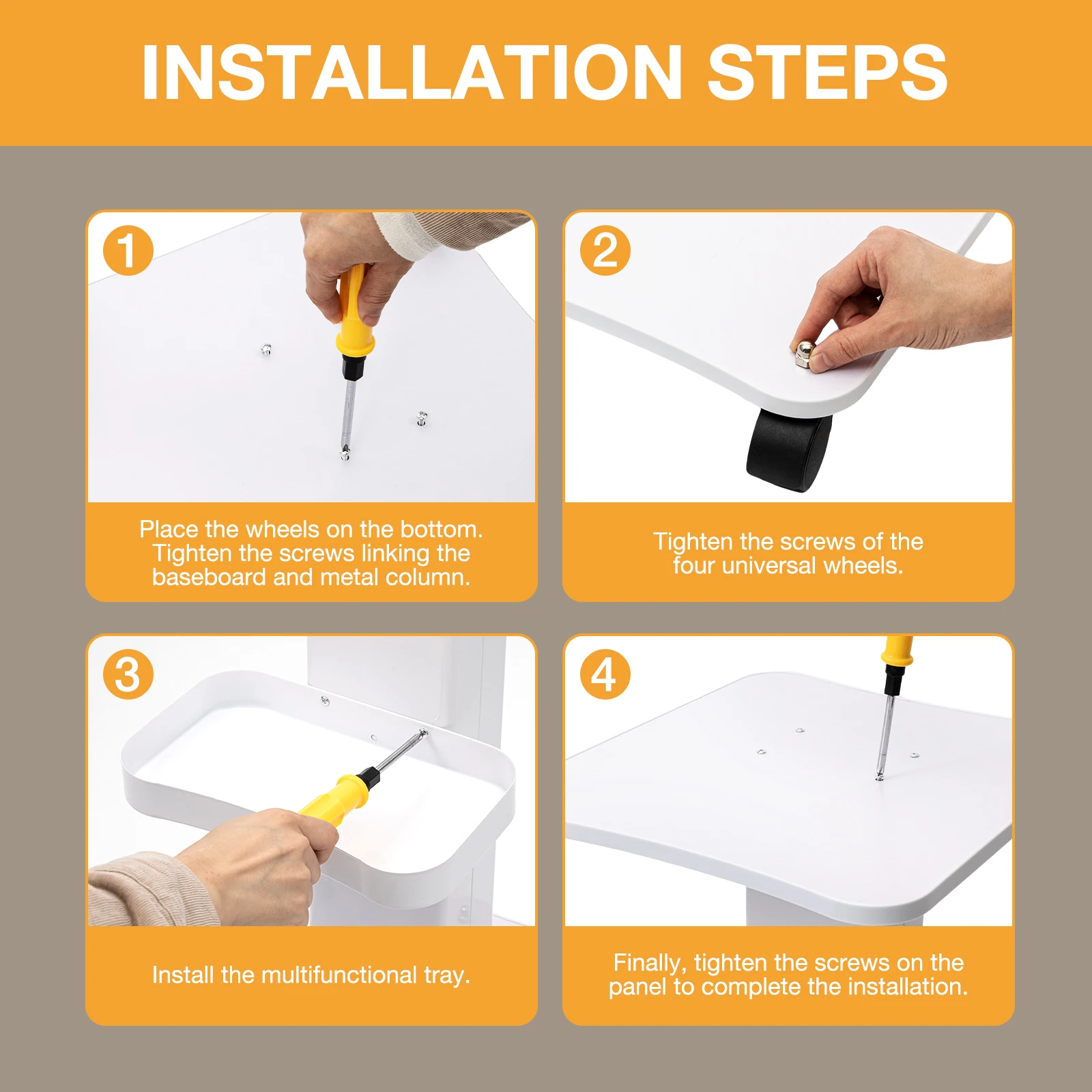 INSTALLATION STEPS

1

Place the wheels on the bottom. Tighten the screws linking the baseboard and metal column.

2

Tighten the screws of the four universal wheels.

3

Install the multifunctional tray.

4

Finally, tighten the screws on the panel to complete the installation.