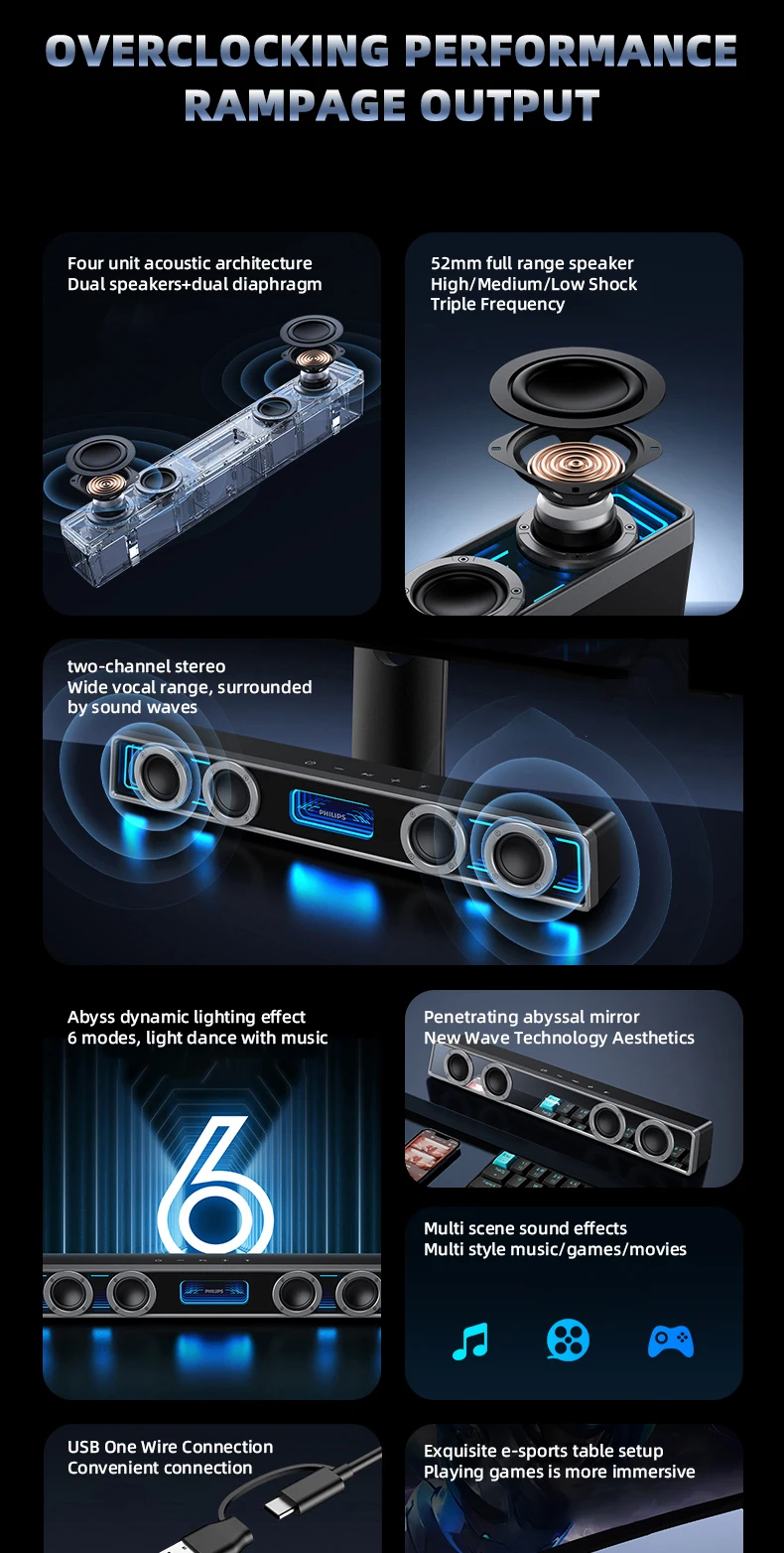 OVERCLOCKING PERFORMANCE
RAMPAGE OUTPUT

Four unit acoustic architecture
Dual speakers+dual diaphragm

52mm full range speaker
High/Medium/Low Shock
Triple Frequency

two-channel stereo
Wide vocal range, surrounded by sound waves

PHILIPS

Abyss dynamic lighting effect
6 modes, light dance with music

6

PHILIPS

Penetrating abyssal mirror
New Wave Technology Aesthetics

Multi scene sound effects
Multi style music/games/movies

USB One Wire Connection
Convenient connection

Exquisite e-sports table setup
Playing games is more immersive