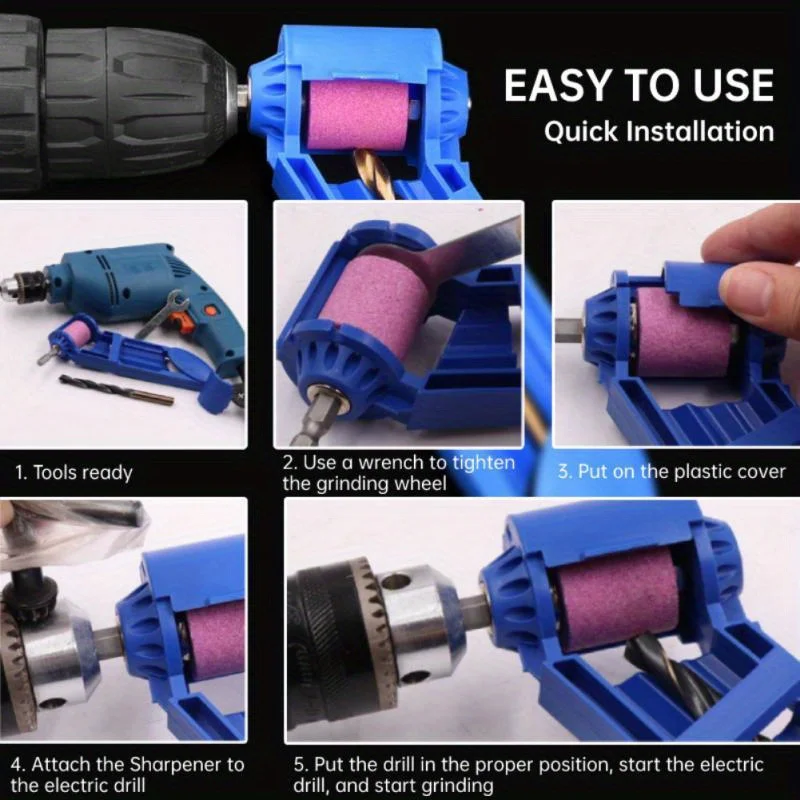 EASY TO USE
Quick Installation

1. Tools ready

2. Use a wrench to tighten the grinding wheel

3. Put on the plastic cover

4. Attach the Sharpener to the electric drill

5. Put the drill in the proper position, start the electric drill, and start grinding