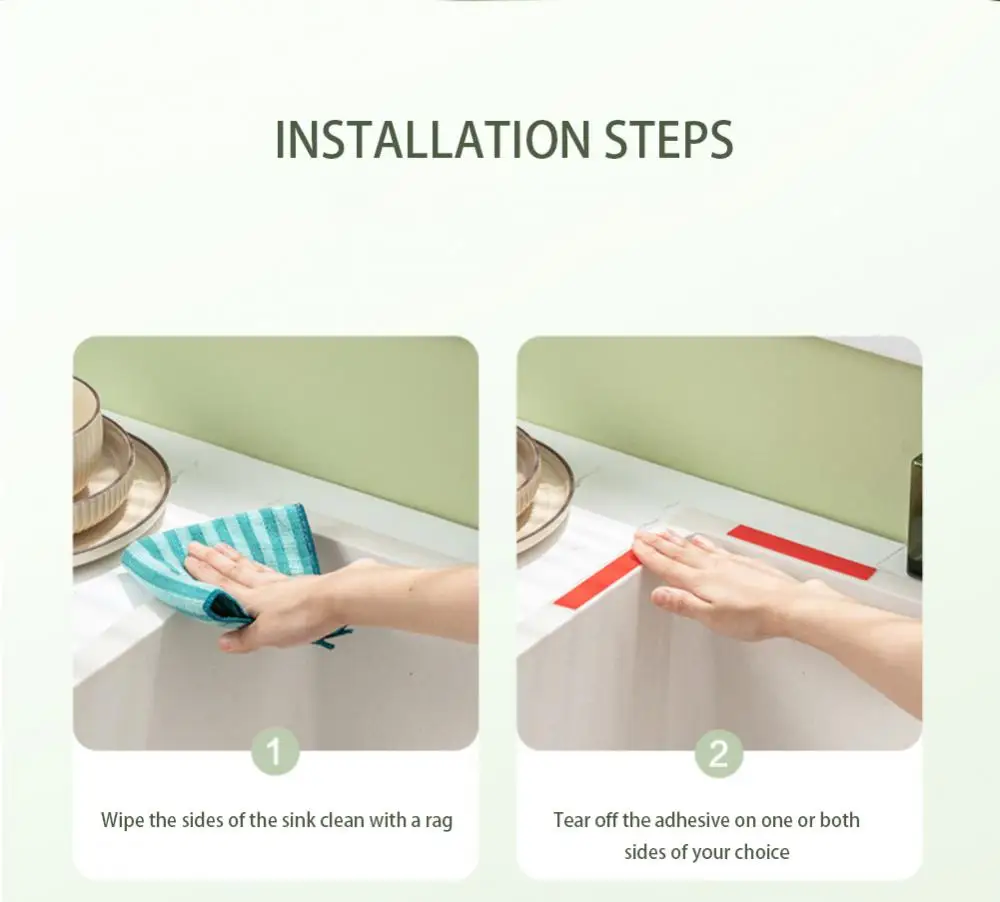 INSTALLATION STEPS

1

Wipe the sides of the sink clean with a rag

2

Tear off the adhesive on one or both sides of your choice