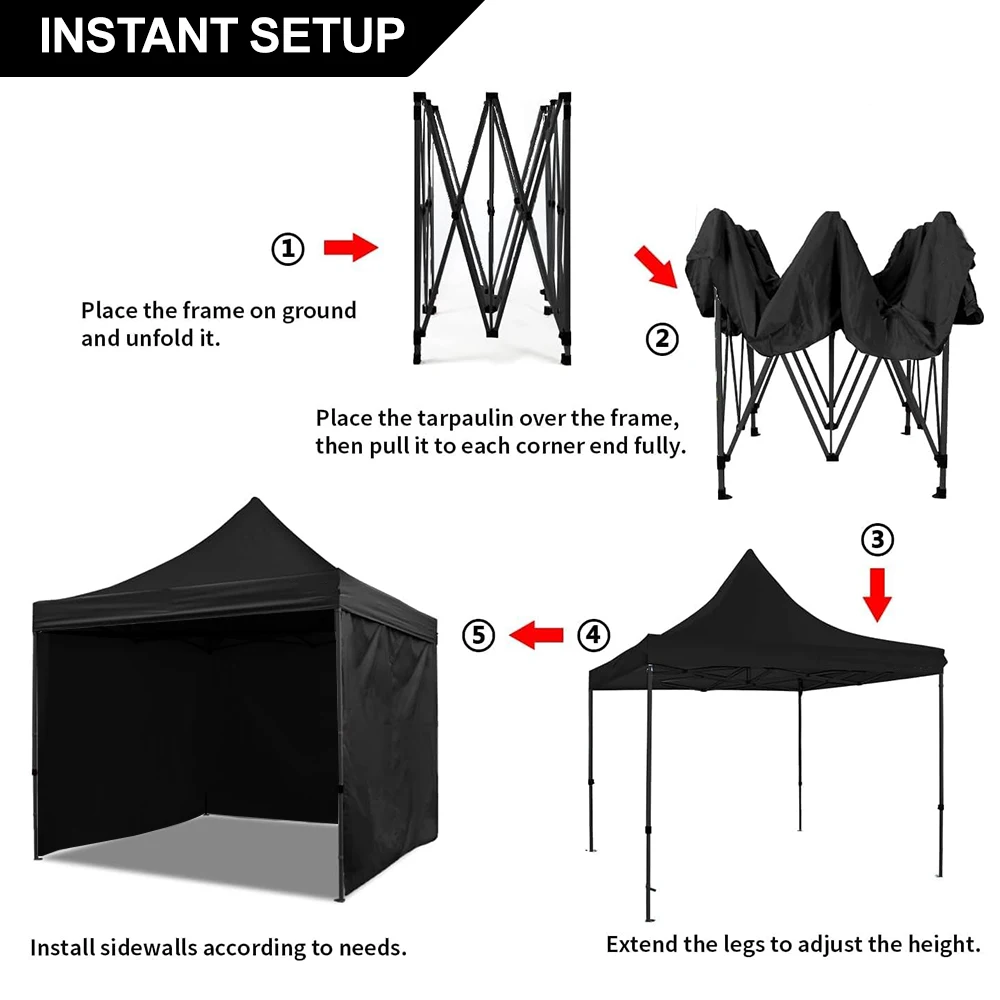 INSTANT SETUP

①

Place the frame on ground and unfold it.

②

Place the tarpaulin over the frame, then pull it to each corner end fully.

③

⑤ ④

Install sidewalls according to needs.

Extend the legs to adjust the height.