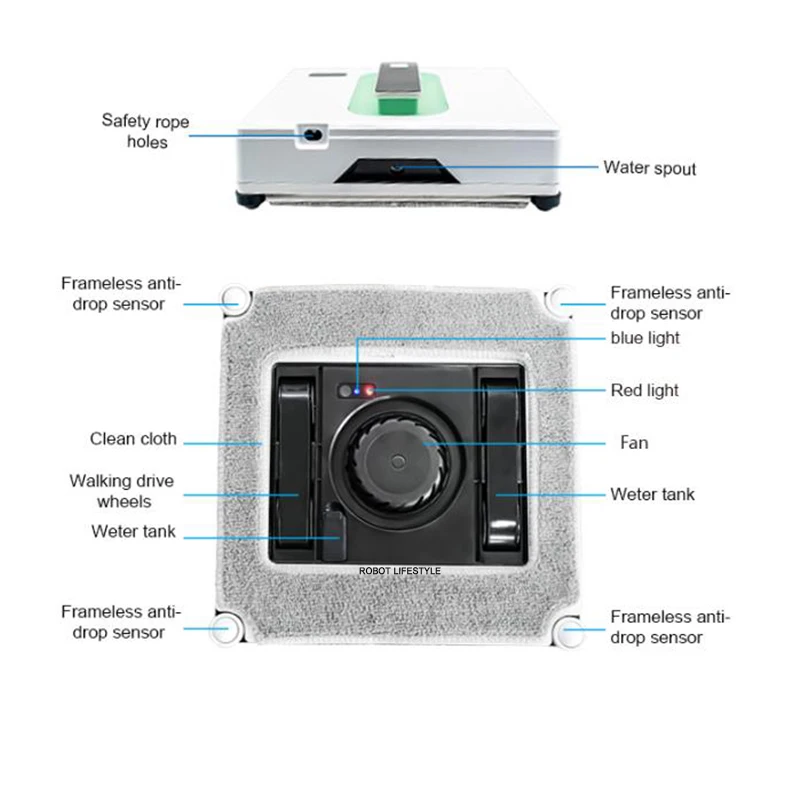 Safety rope holes

Water spout

Frameless anti-drop sensor

Frameless anti-drop sensor

blue light

Red light

Clean cloth

Fan

Walking drive wheels

Weter tank

Weter tank

ROBOT LIFESTYLE

Frameless anti-drop sensor

Frameless anti-drop sensor