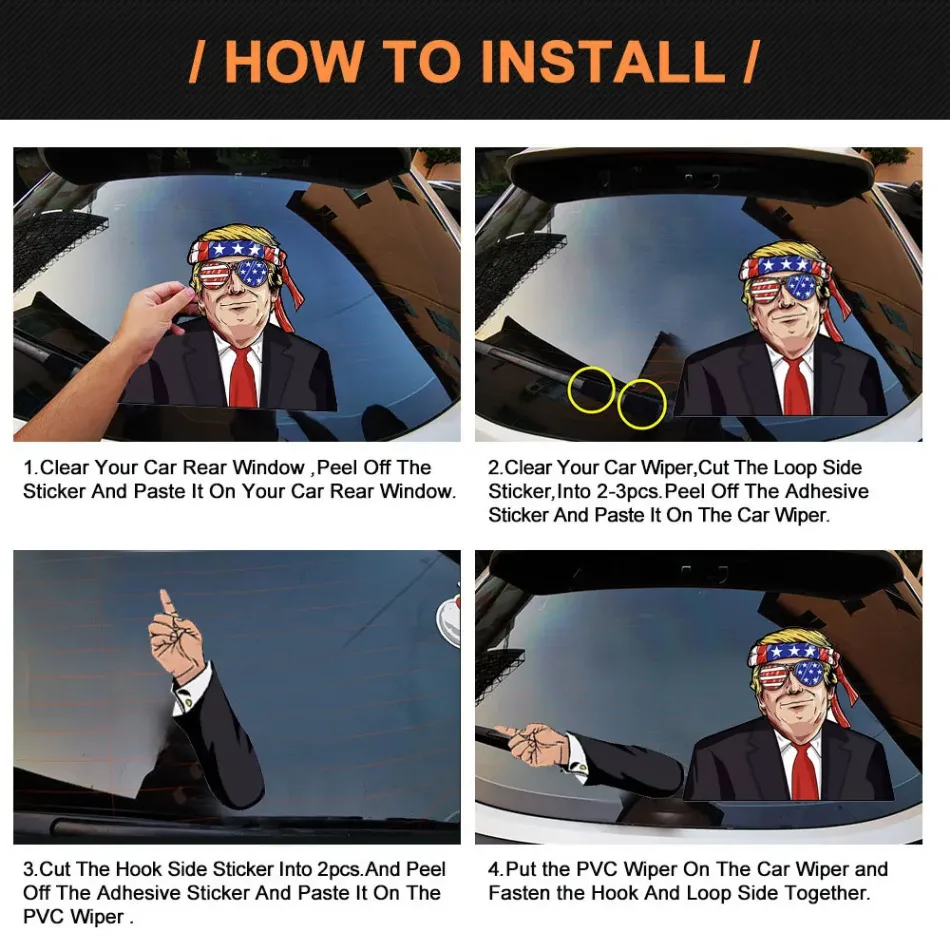 / HOW TO INSTALL /

1.Clear Your Car Rear Window ,Peel Off The Sticker And Paste It On Your Car Rear Window.

2.Clear Your Car Wiper,Cut The Loop Side Sticker,Into 2-3pcs.Peel Off The Adhesive Sticker And Paste It On The Car Wiper.

3.Cut The Hook Side Sticker Into 2pcs.And Peel Off The Adhesive Sticker And Paste It On The PVC Wiper .

4.Put the PVC Wiper On The Car Wiper and Fasten the Hook And Loop Side Together.