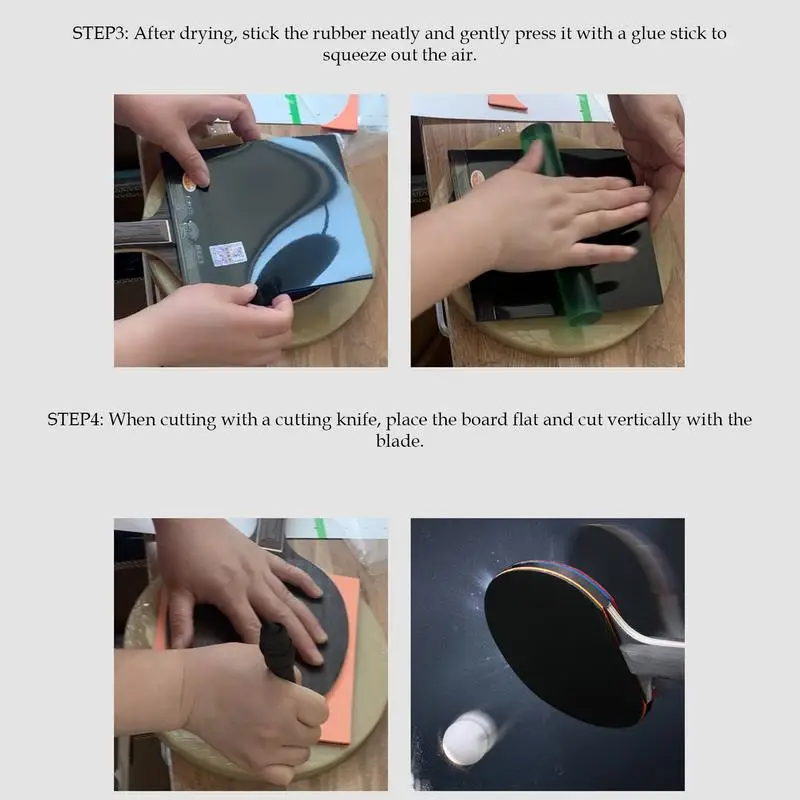 STEP3: After drying, stick the rubber neatly and gently press it with a glue stick to squeeze out the air.

STEP4: When cutting with a cutting knife, place the board flat and cut vertically with the blade.