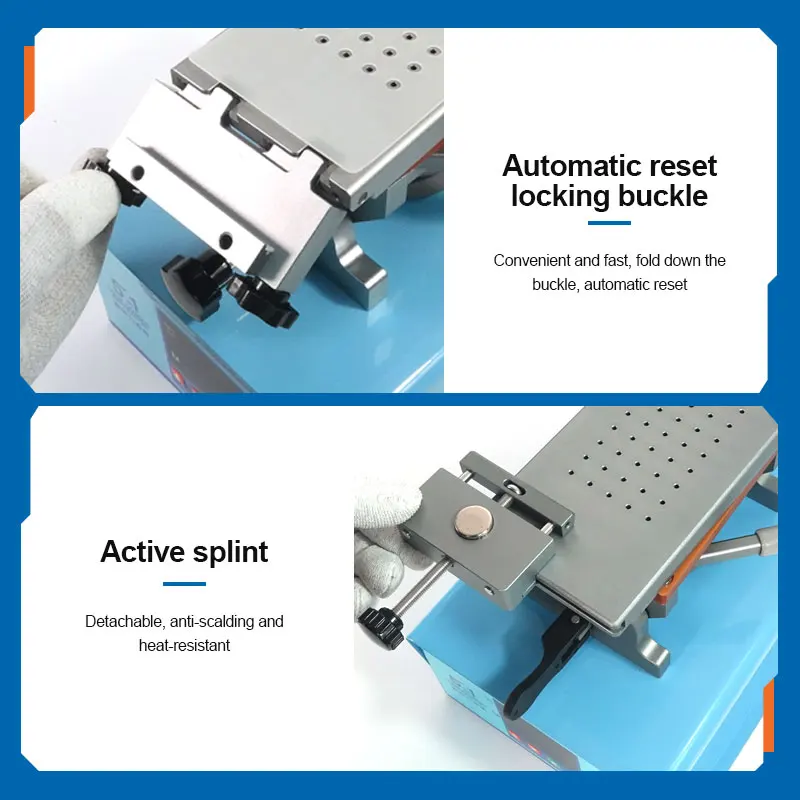 Automatic reset locking buckle

Convenient and fast, fold down the buckle, automatic reset

Active splint

Detachable, anti-scalding and heat-resistant