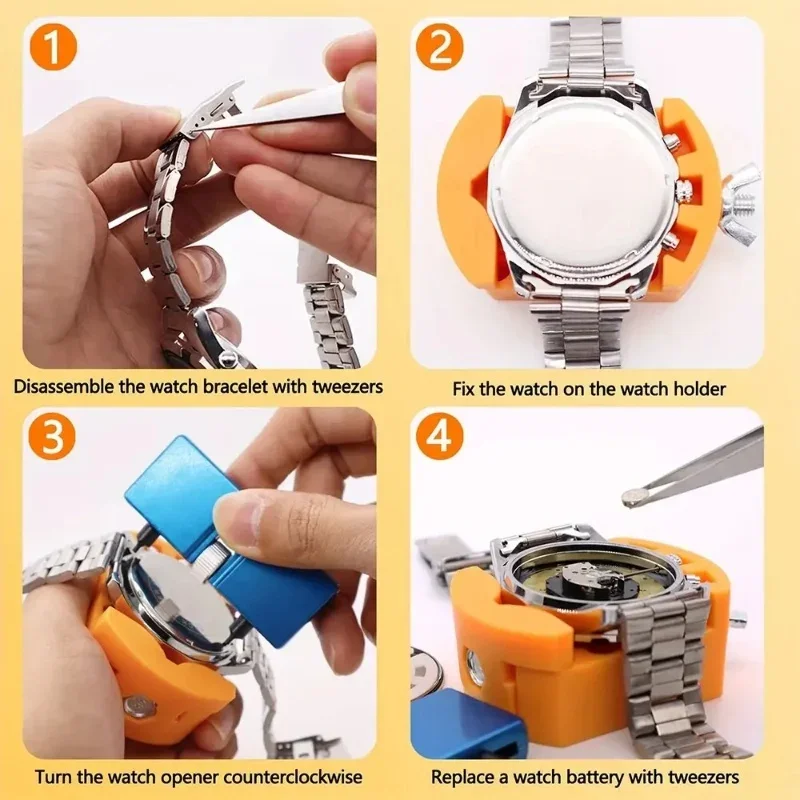 1

Disassemble the watch bracelet with tweezers

2

Fix the watch on the watch holder

3

Turn the watch opener counterclockwise

4

Replace a watch battery with tweezers