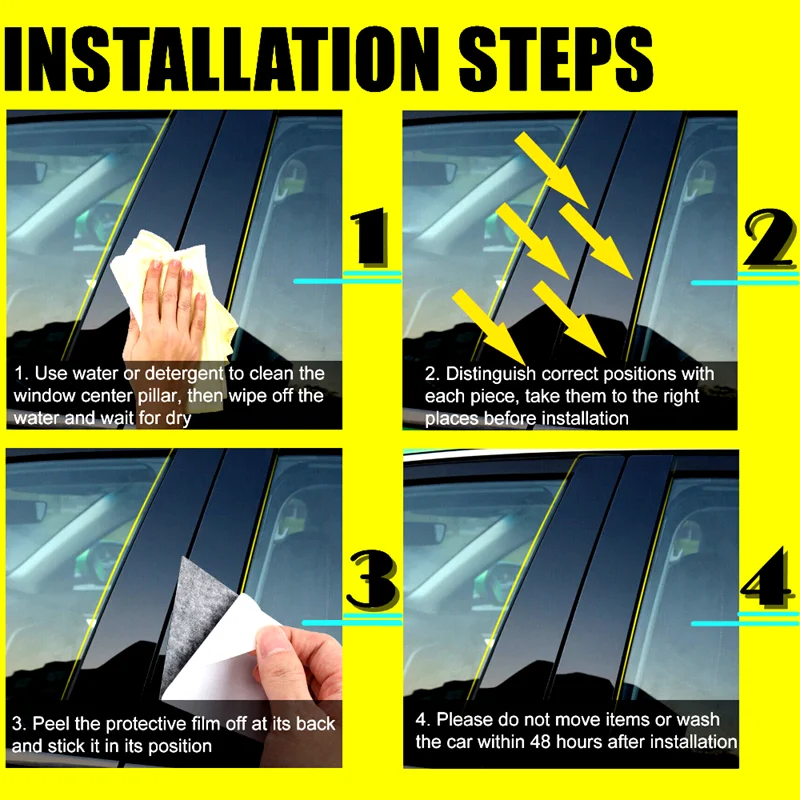 INSTALLATION STEPS

1

1. Use water or detergent to clean the window center pillar, then wipe off the water and wait for dry

2

2. Distinguish correct positions with each piece, take them to the right places before installation

3

3. Peel the protective film off at its back and stick it in its position

4

4. Please do not move items or wash the car within 48 hours after installation