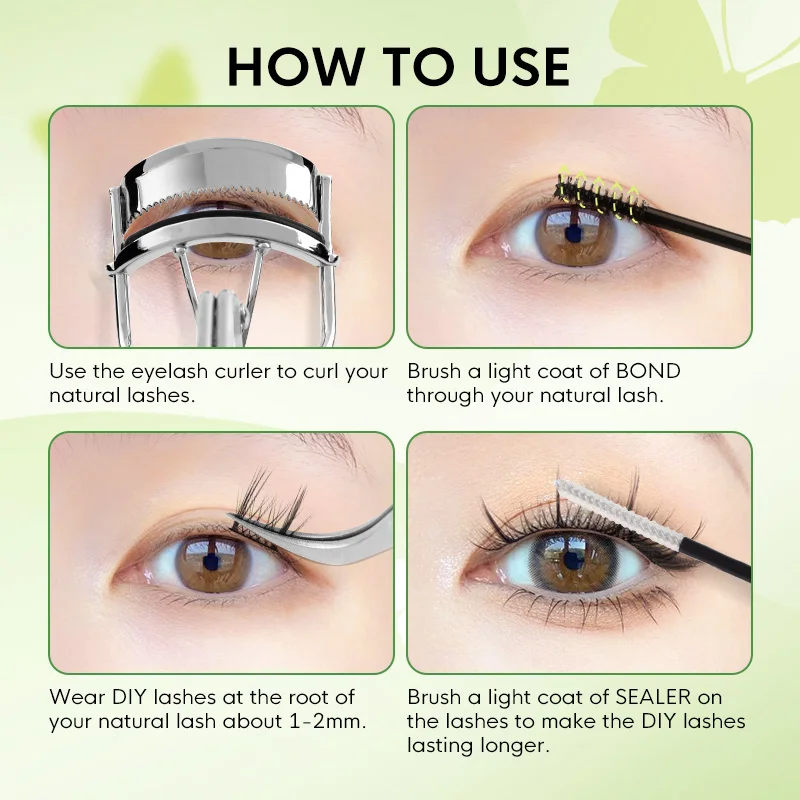 HOW TO USE

Use the eyelash curler to curl your natural lashes.

Brush a light coat of BOND through your natural lash.

Wear DIY lashes at the root of your natural lash about 1-2mm.

Brush a light coat of SEALER on the lashes to make the DIY lashes lasting longer.