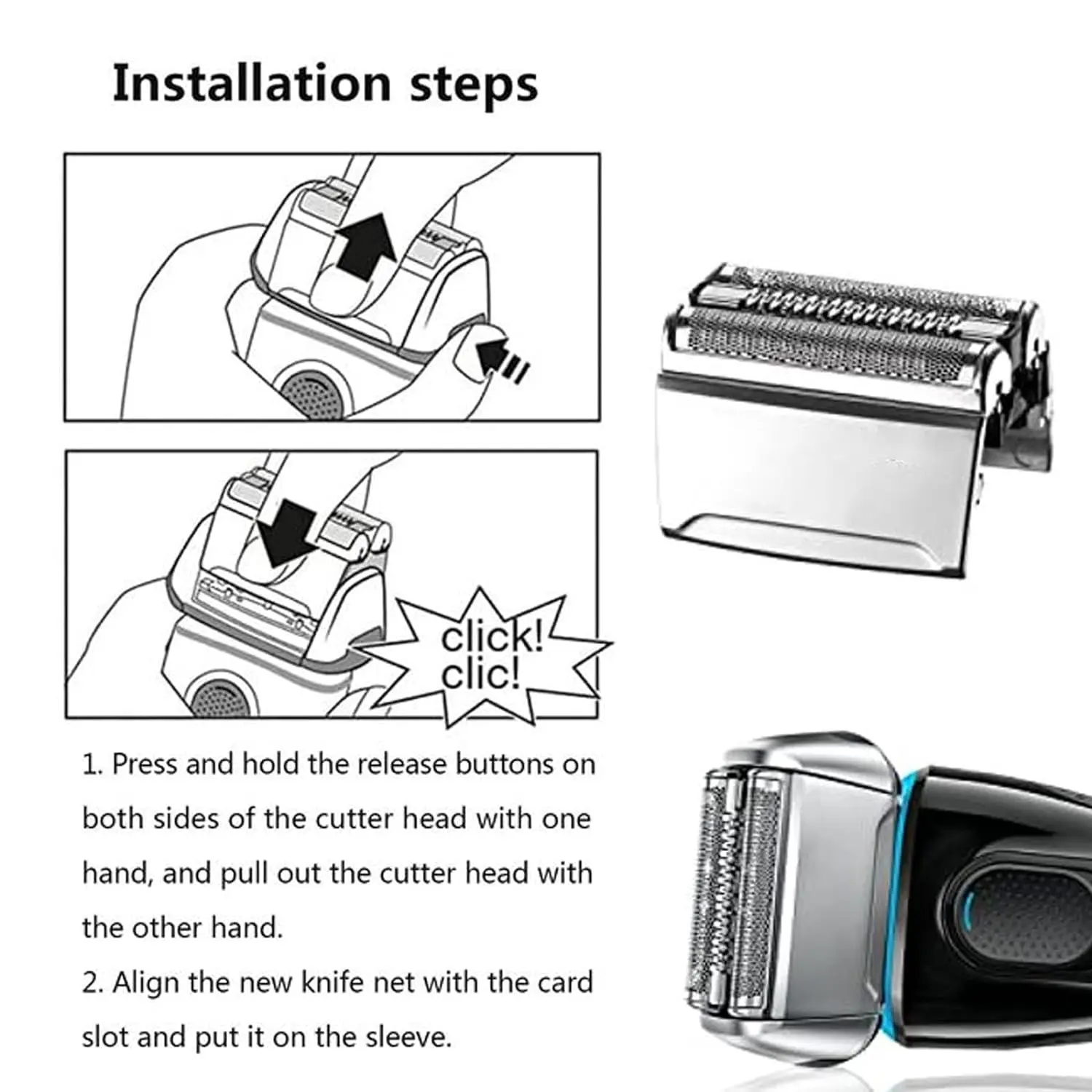 Installation steps

click!
clic!

1. Press and hold the release buttons on both sides of the cutter head with one hand, and pull out the cutter head with the other hand.

2. Align the new knife net with the card slot and put it on the sleeve.