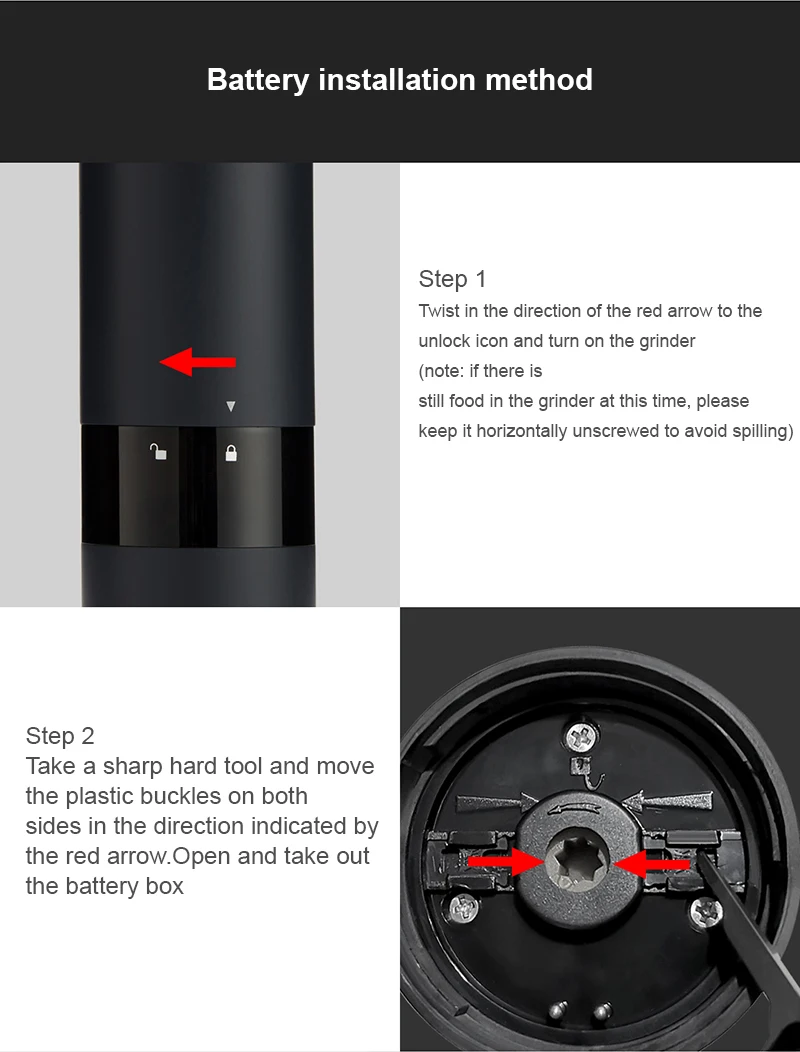 Battery installation method

Step 1
Twist in the direction of the red arrow to the unlock icon and turn on the grinder (note: if there is still food in the grinder at this time, please keep it horizontally unscrewed to avoid spilling)

Step 2
Take a sharp hard tool and move the plastic buckles on both sides in the direction indicated by the red arrow.Open and take out the battery box