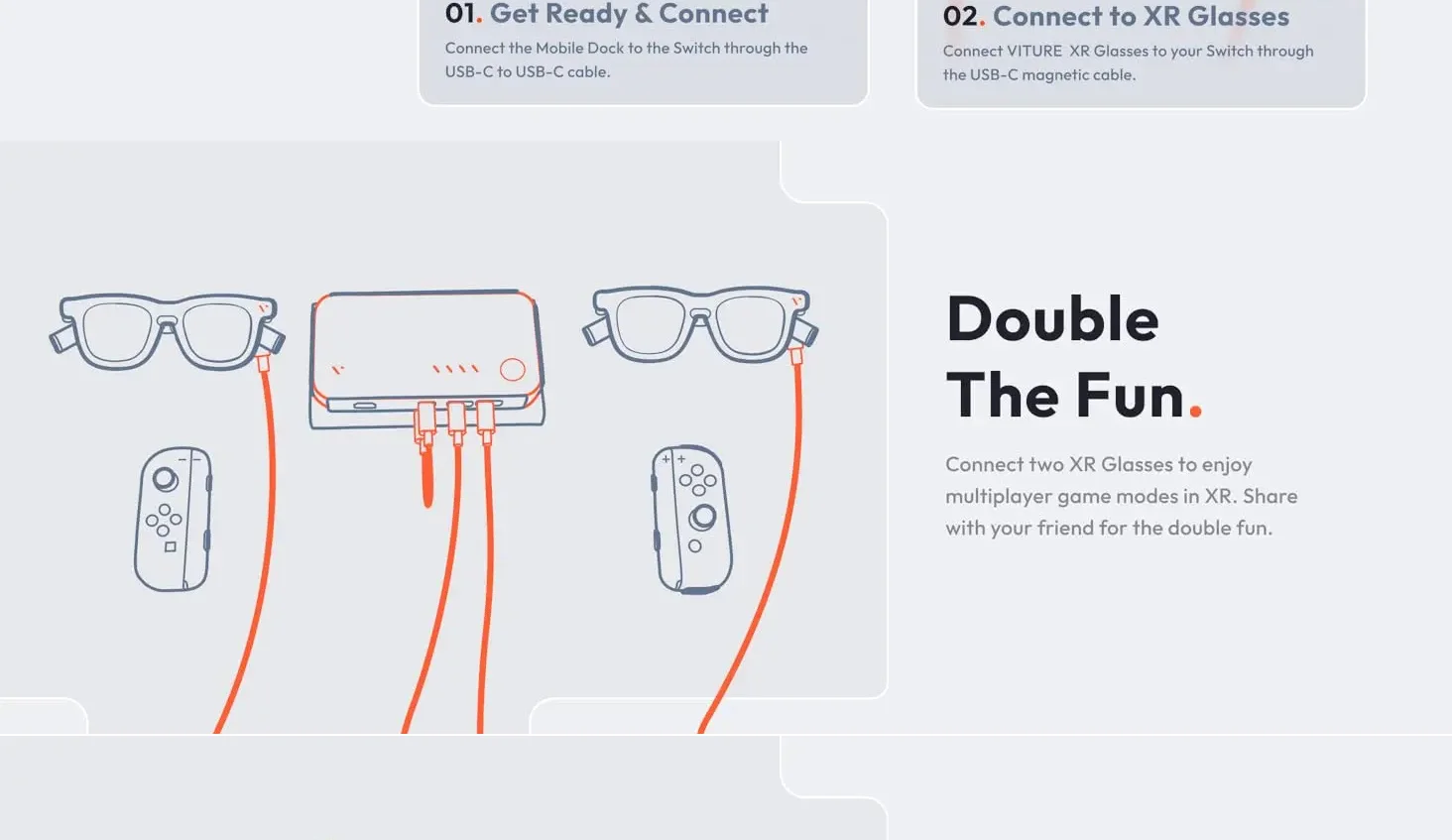 01. Get Ready & Connect

Connect the Mobile Dock to the Switch through the USB-C to USB-C cable.

02. Connect to XR Glasses

Connect VITURE XR Glasses to your Switch through the USB-C magnetic cable.

Double The Fun.

Connect two XR Glasses to enjoy multiplayer game modes in XR. Share with your friend for the double fun.