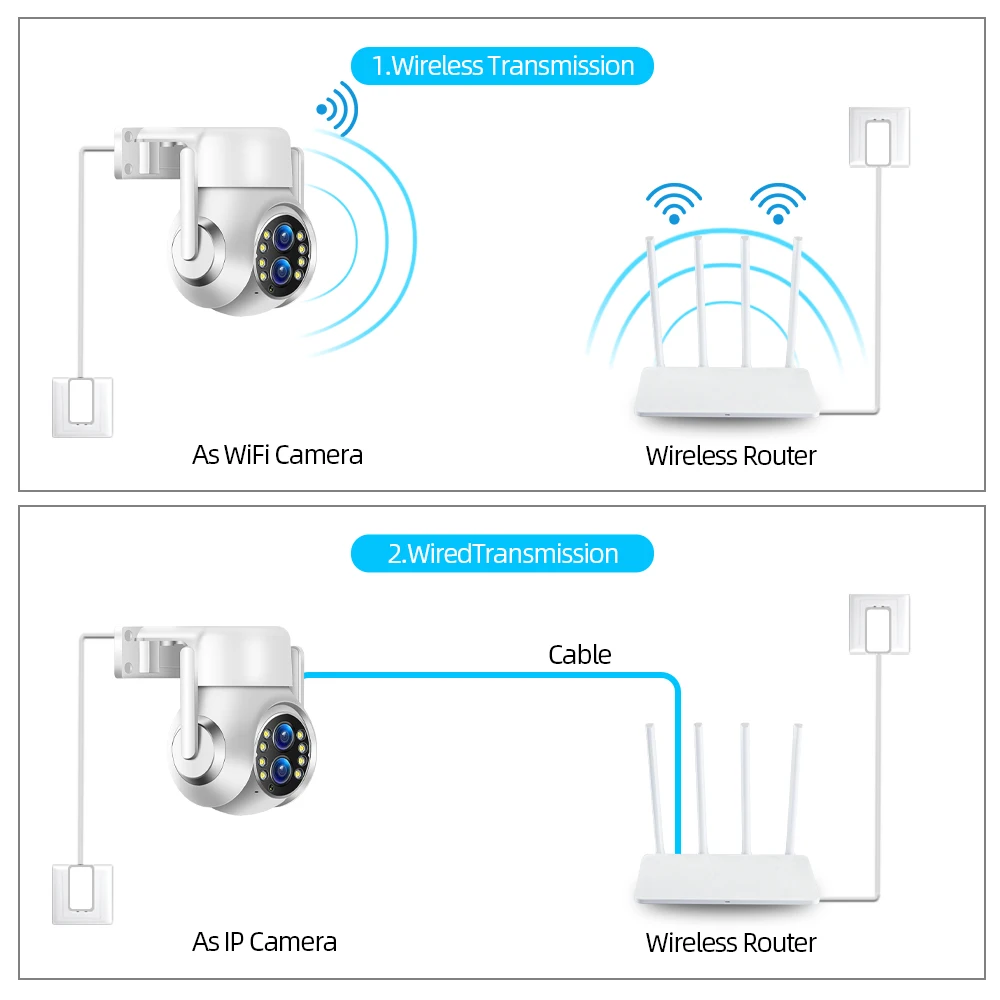 1.Wireless Transmission

As WiFi Camera

Wireless Router

2.WiredTransmission

Cable

As IP Camera

Wireless Router