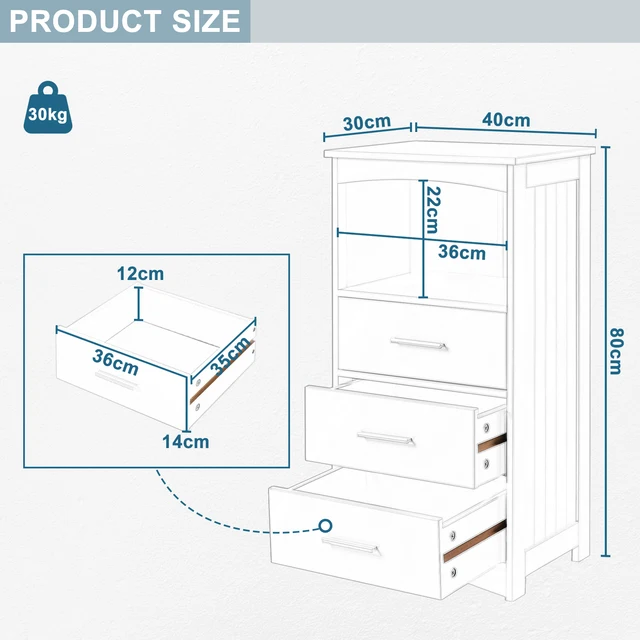 PRODUCT SIZE

30kg

30cm

40cm

22cm

36cm

80cm

12cm

36cm

35cm

14cm