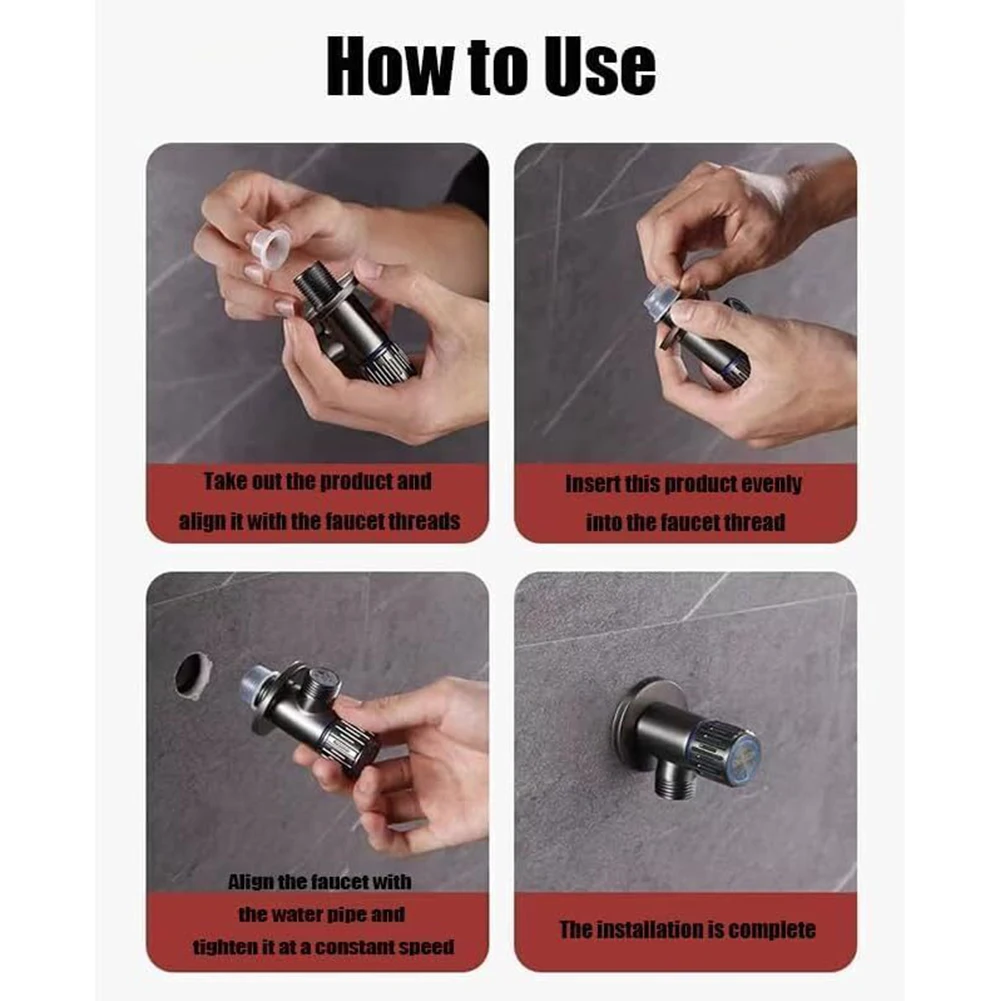 How to Use

Take out the product and align it with the faucet threads

Insert this product evenly into the faucet thread

Align the faucet with the water pipe and tighten it at a constant speed

The installation is complete