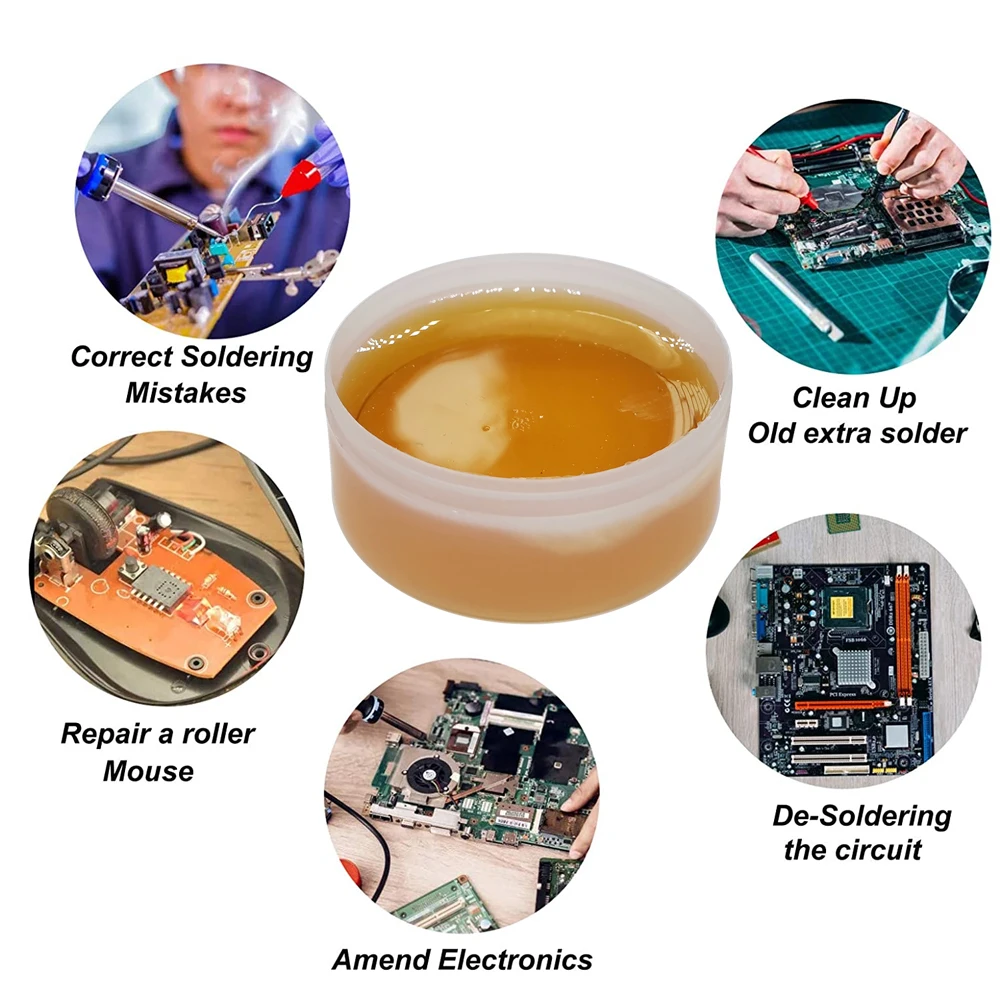 Correct Soldering Mistakes

Clean Up Old extra solder

Repair a roller Mouse

De-Soldering the circuit

Amend Electronics