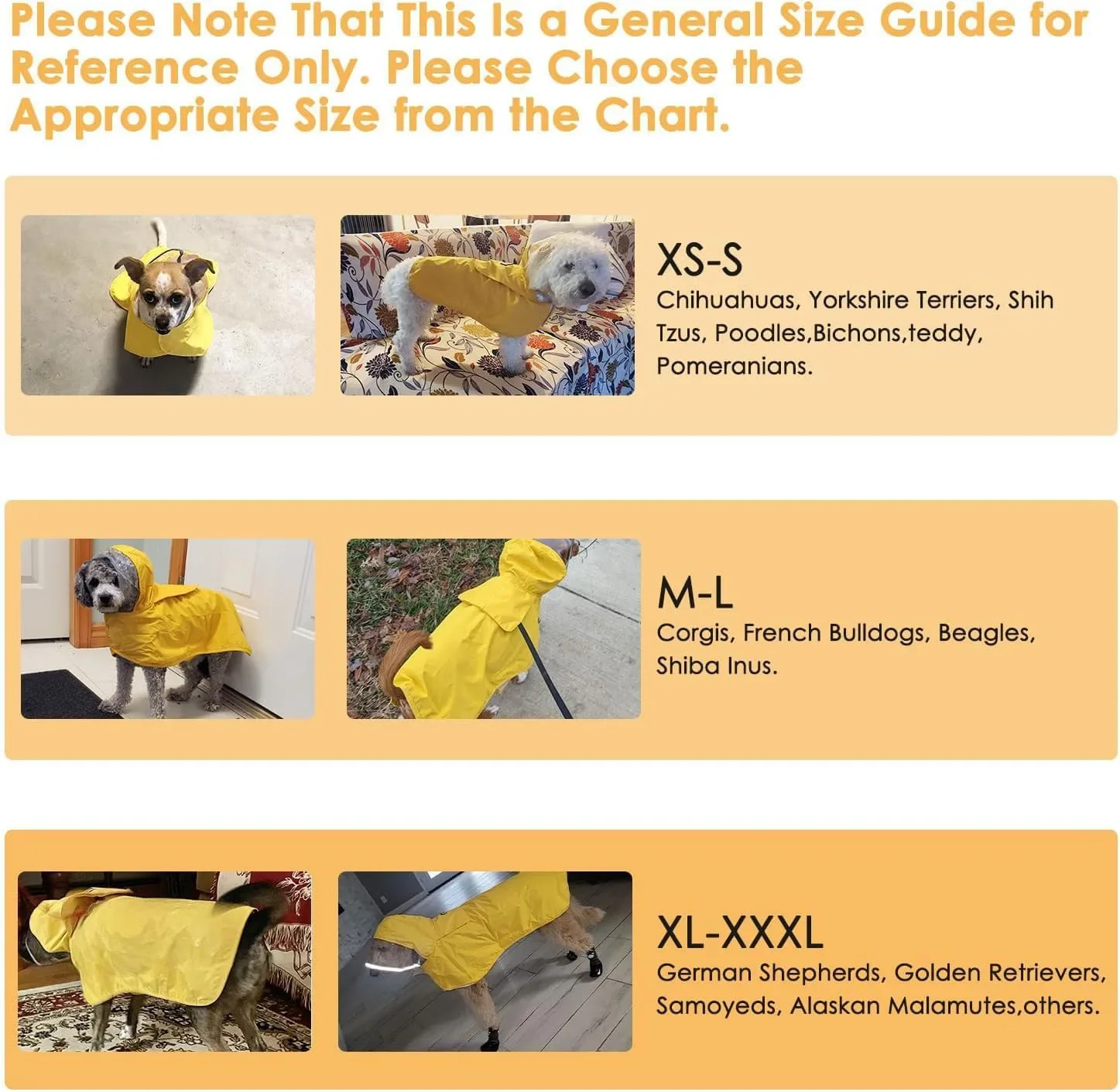 Please Note That This Is a General Size Guide for Reference Only. Please Choose the Appropriate Size from the Chart.

XS-S
Chihuahuas, Yorkshire Terriers, Shih Tzus, Poodles,Bichons,teddy, Pomeranians.

M-L
Corgis, French Bulldogs, Beagles, Shiba Inus.

XL-XXXL
German Shepherds, Golden Retrievers, Samoyeds, Alaskan Malamutes,others.