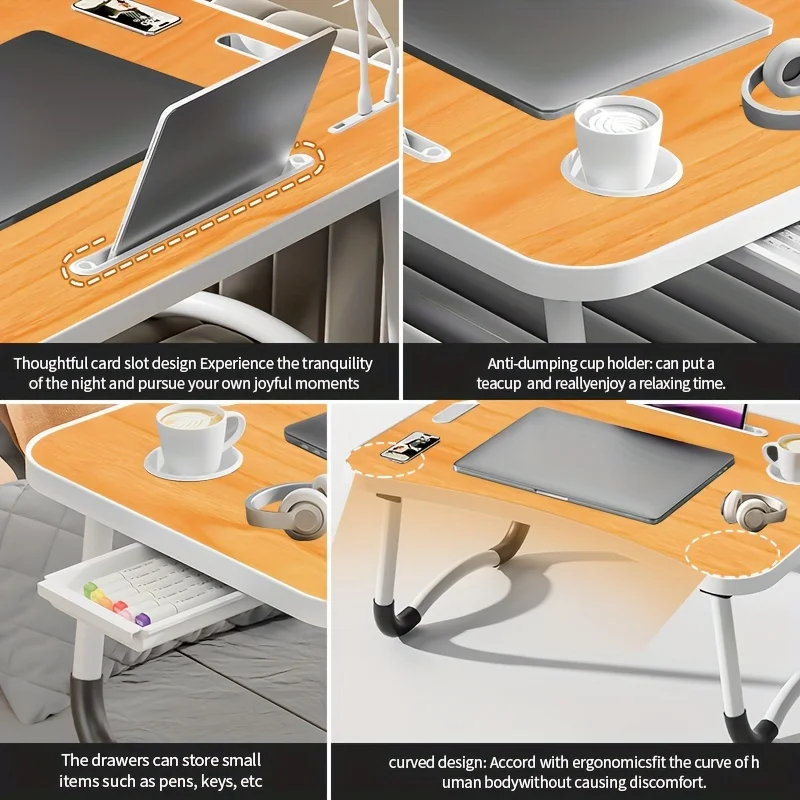 Thoughtful card slot design Experience the tranquility of the night and pursue your own joyful moments

Anti-dumping cup holder: can put a teacup and reallyenjoy a relaxing time.

The drawers can store small items such as pens, keys, etc

curved design: Accord with ergonomicsfit the curve of h uman bodywithout causing discomfort.