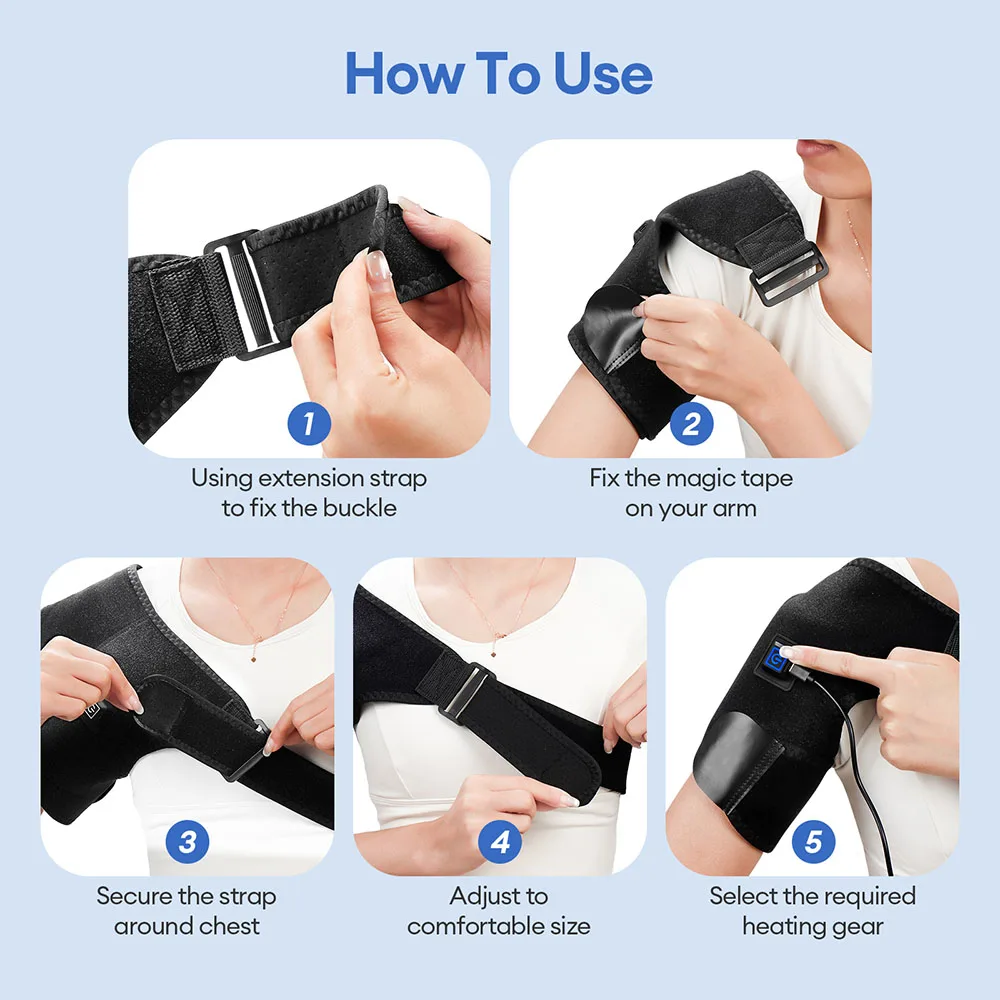 How To Use

1
Using extension strap to fix the buckle

2
Fix the magic tape on your arm

3
Secure the strap around chest

4
Adjust to comfortable size

5
Select the required heating gear