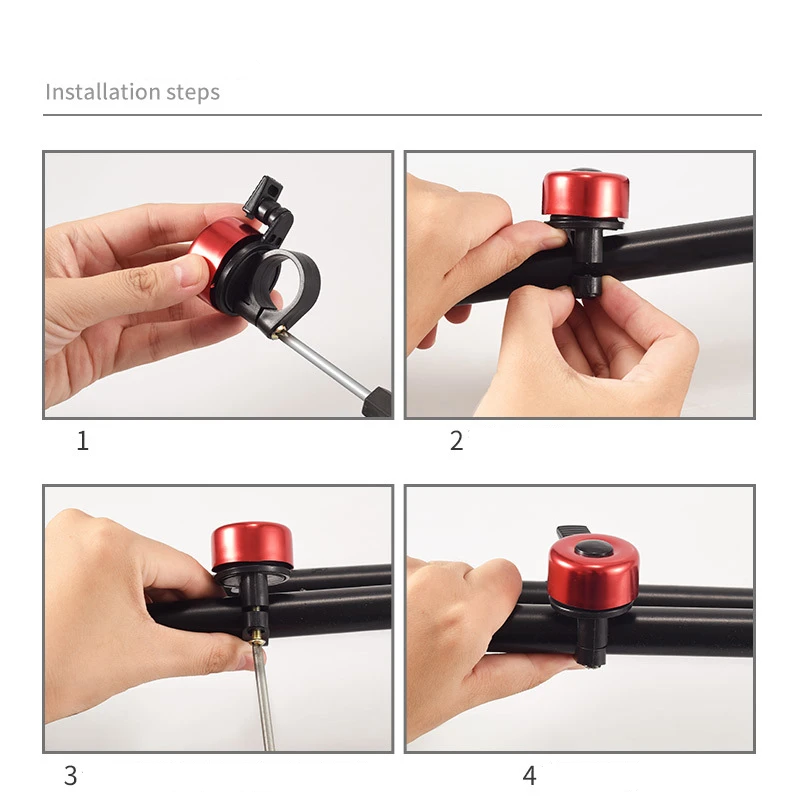 Installation steps

1

2

3

4