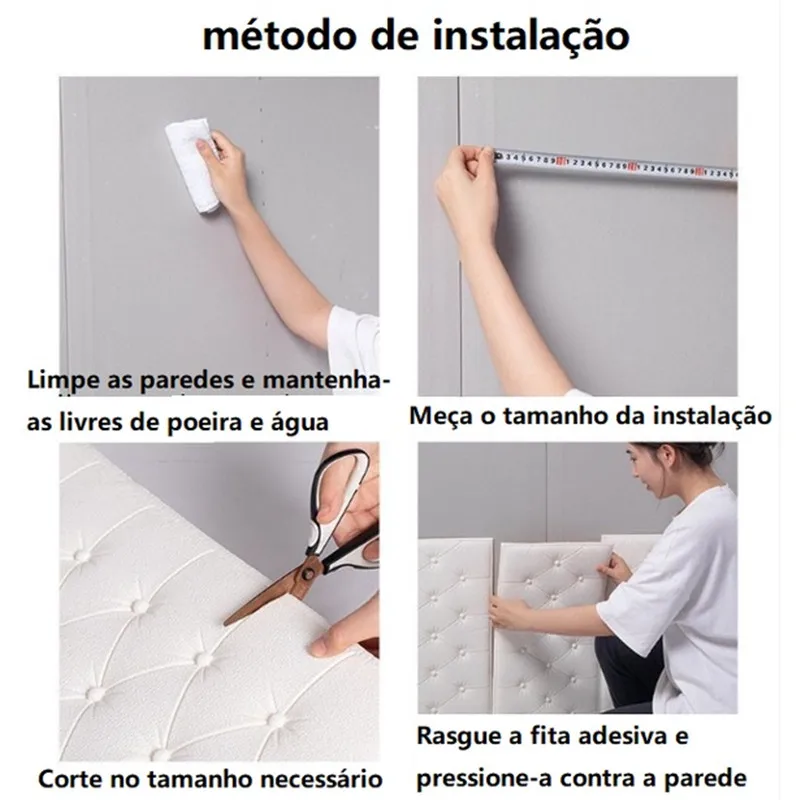 método de instalação

Limpe as paredes e mantenha-as livres de poeira e água

Meça o tamanho da instalação

Corte no tamanho necessário

Rasgue a fita adesiva e pressione-a contra a parede