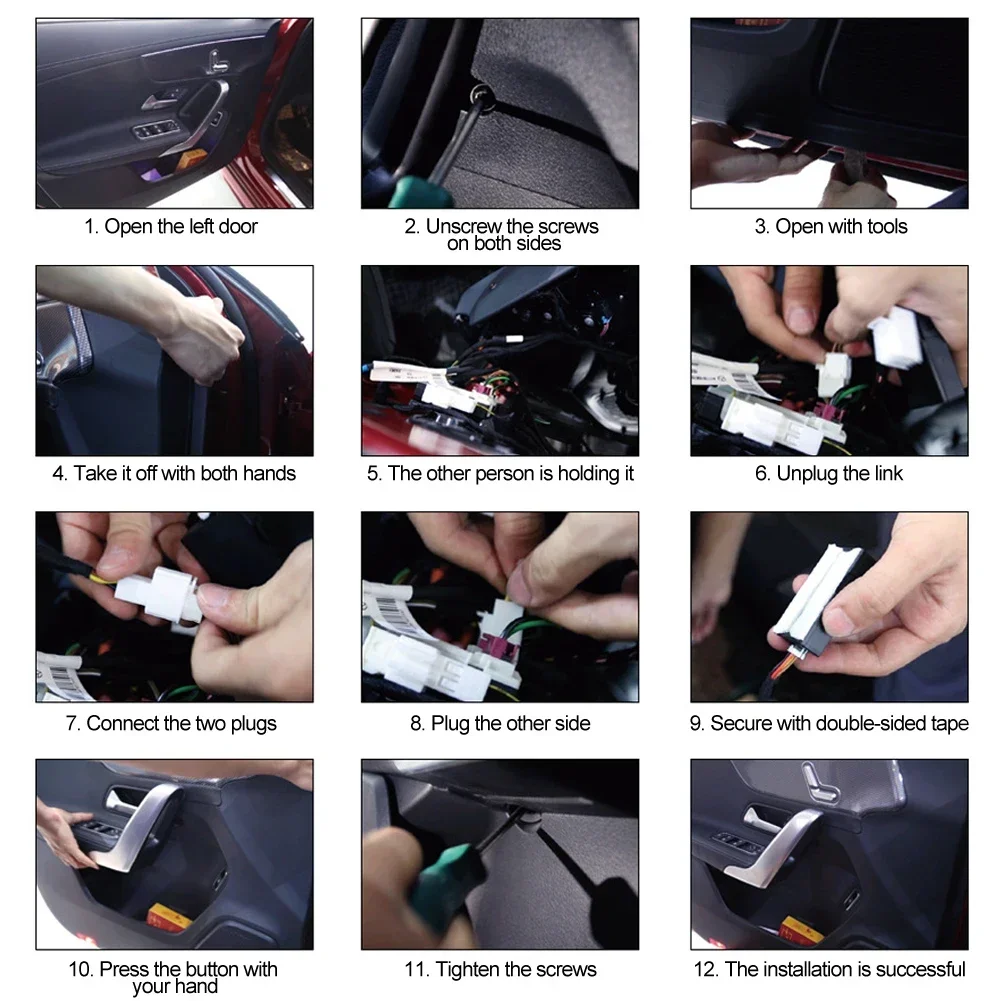 1. Open the left door

2. Unscrew the screws on both sides

3. Open with tools

4. Take it off with both hands

5. The other person is holding it

6. Unplug the link

7. Connect the two plugs

8. Plug the other side

9. Secure with double-sided tape

10. Press the button with your hand

11. Tighten the screws

12. The installation is successful