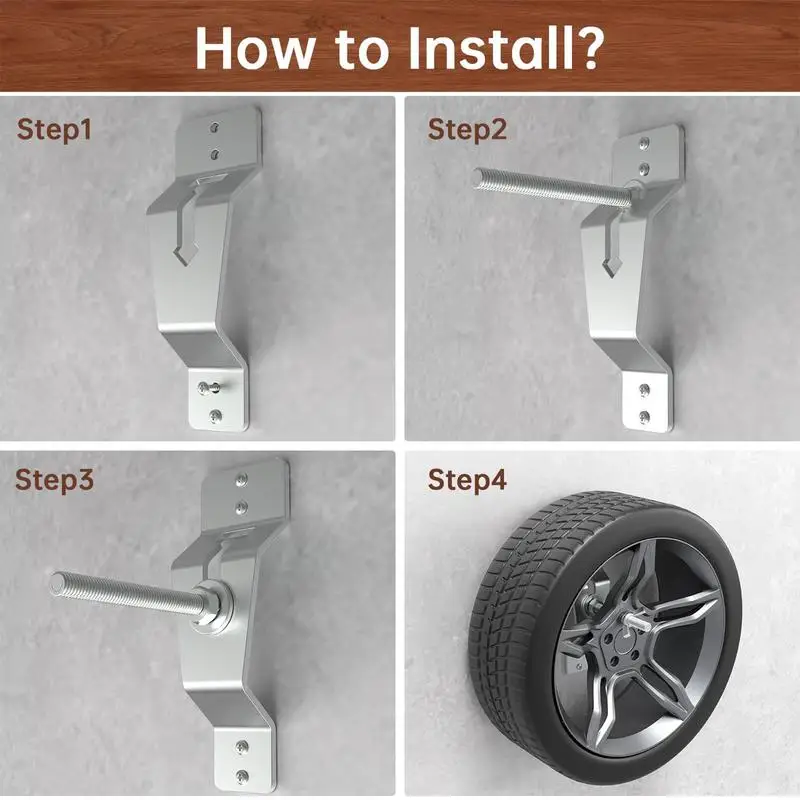 How to Install?

Step1

Step2

Step3

Step4