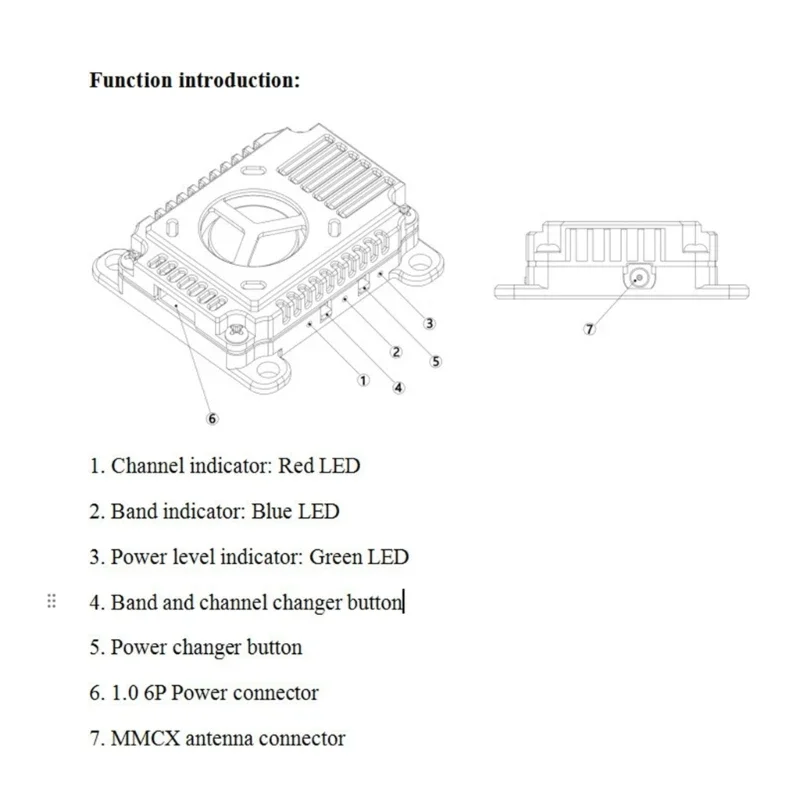 Function introduction:

③
②
⑤
①
④
⑥
⑦

1. Channel indicator: Red LED

2. Band indicator: Blue LED

3. Power level indicator: Green LED

4. Band and channel changer button

5. Power changer button

6. 1.0 6P Power connector

7. MMCX antenna connector