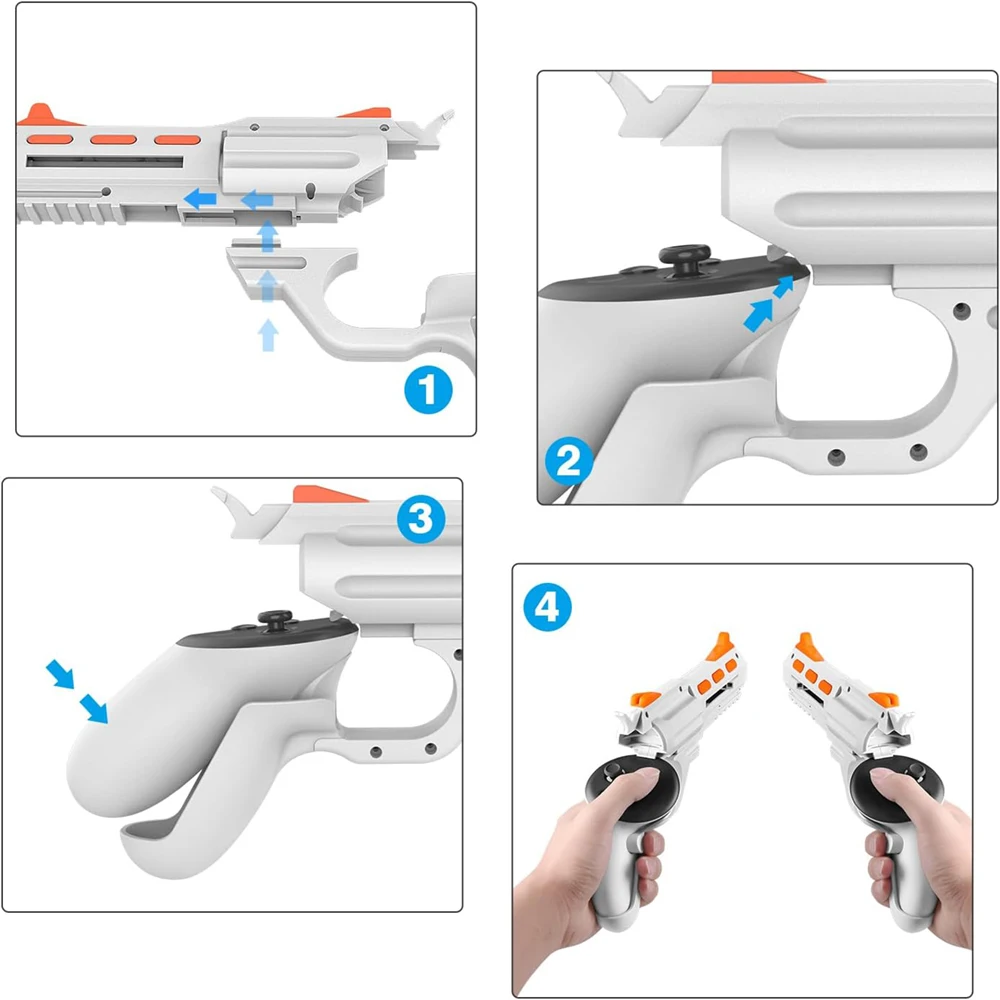 1

2

3

4