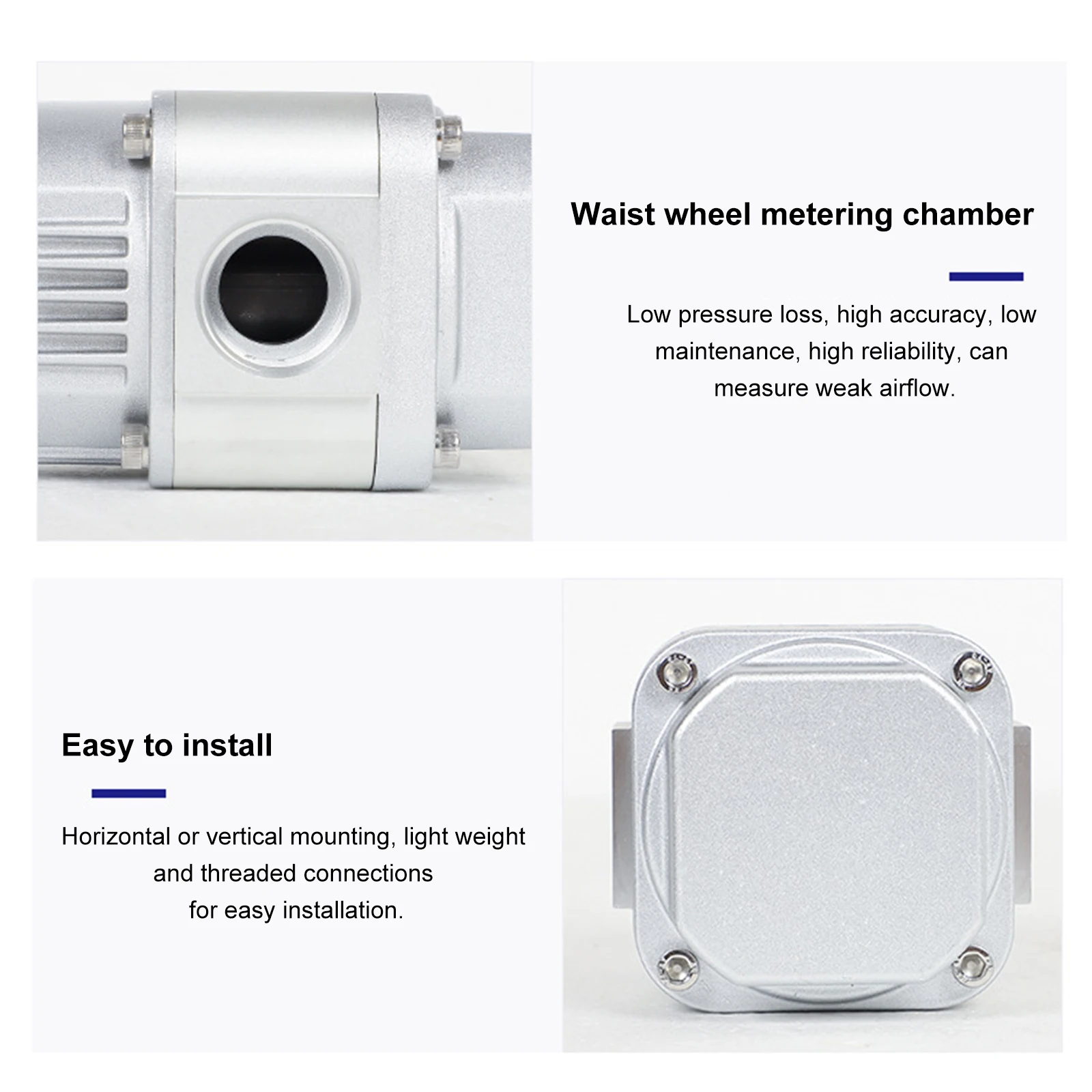 Waist wheel metering chamber

Low pressure loss, high accuracy, low maintenance, high reliability, can measure weak airflow.

Easy to install

Horizontal or vertical mounting, light weight and threaded connections for easy installation.