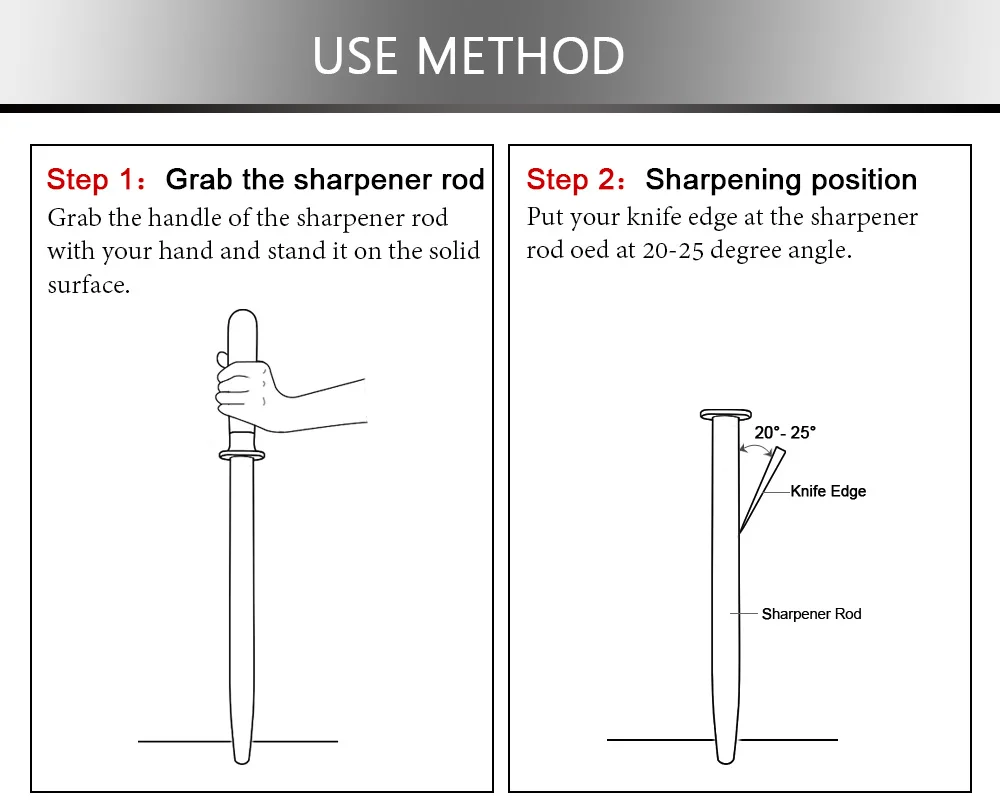 USE METHOD

Step 1：Grab the sharpener rod

Grab the handle of the sharpener rod with your hand and stand it on the solid surface.

Step 2：Sharpening position

Put your knife edge at the sharpener rod oed at 20-25 degree angle.

20°- 25°

Knife Edge

Sharpener Rod