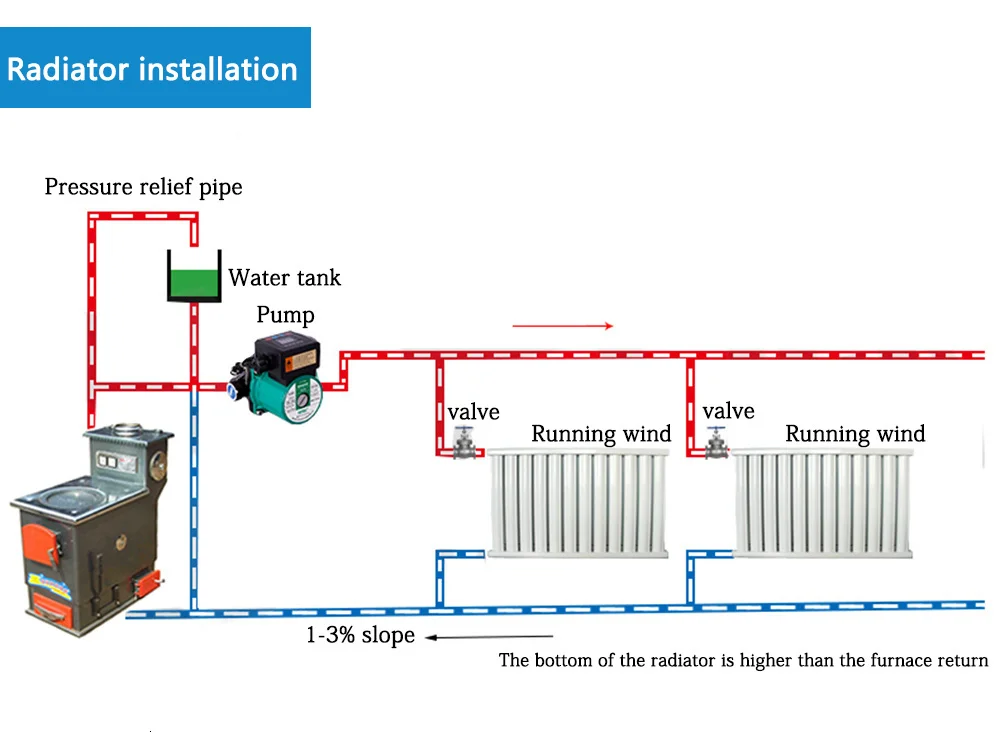 Radiator installation

Pressure relief pipe

Water tank

Pump

valve

Running wind

valve

Running wind

1-3% slope

The bottom of the radiator is higher than the furnace return